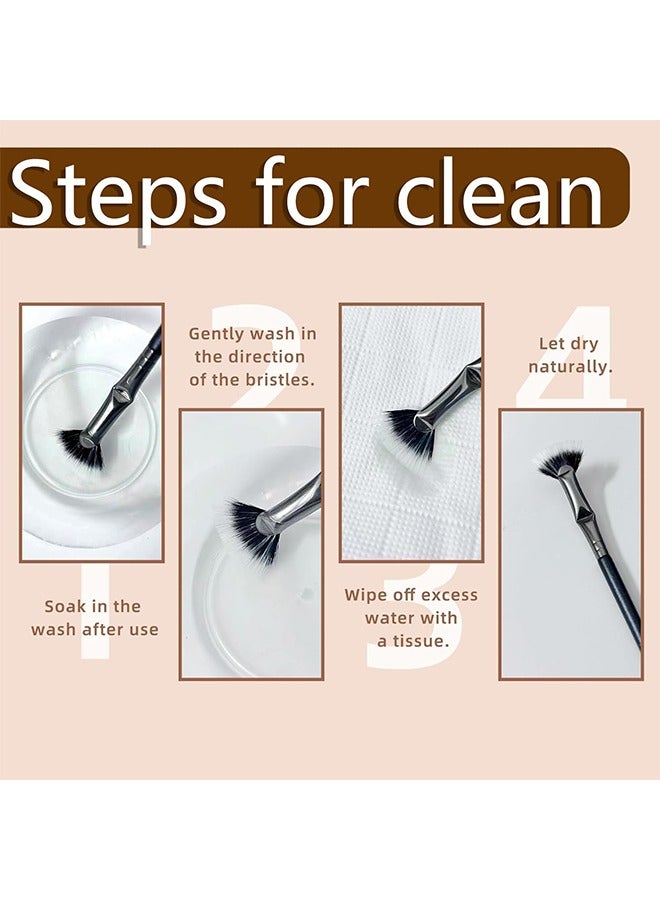 Steps for clean

1

Soak in the wash after use

2

Gently wash in the direction of the bristles.

3

Wipe off excess water with a tissue.

4

Let dry naturally.