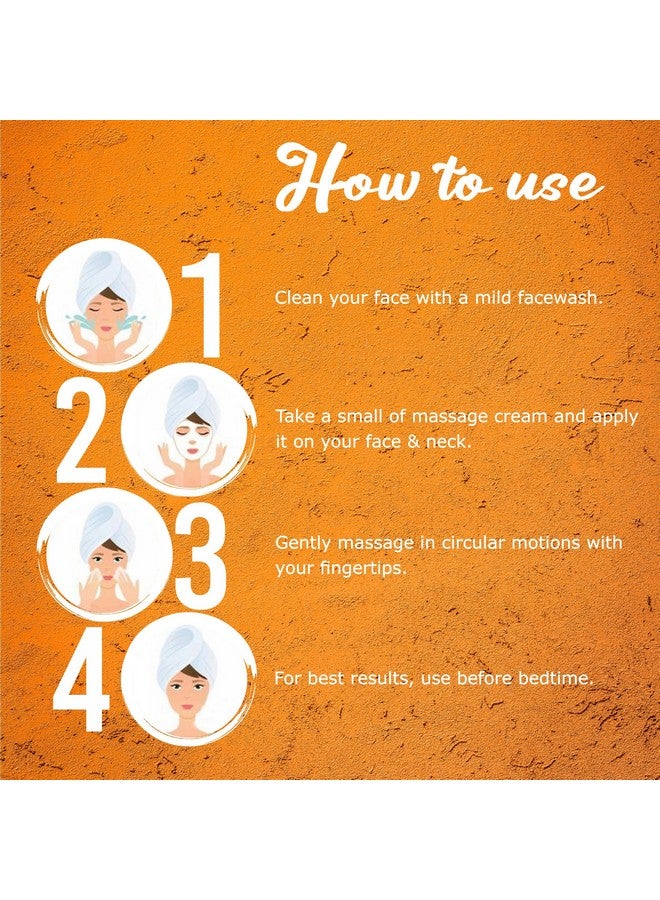 How to use

1 Clean your face with a mild facewash.

2 Take a small of massage cream and apply it on your face & neck.

3 Gently massage in circular motions with your fingertips.

4 For best results, use before bedtime.