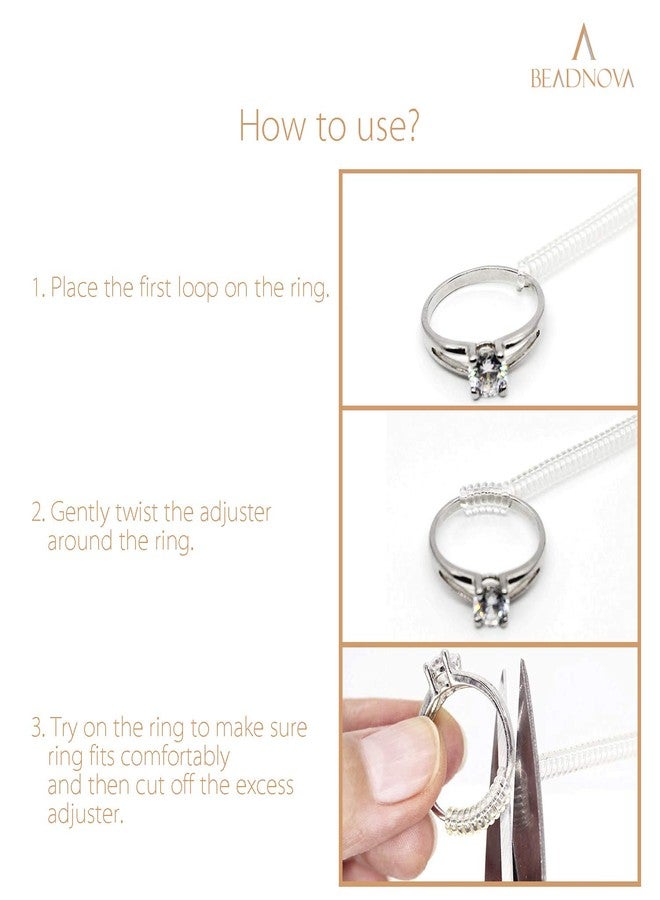 BEADNOVA

How to use?

1. Place the first loop on the ring.

2. Gently twist the adjuster around the ring.

3. Try on the ring to make sure ring fits comfortably and then cut off the excess adjuster.