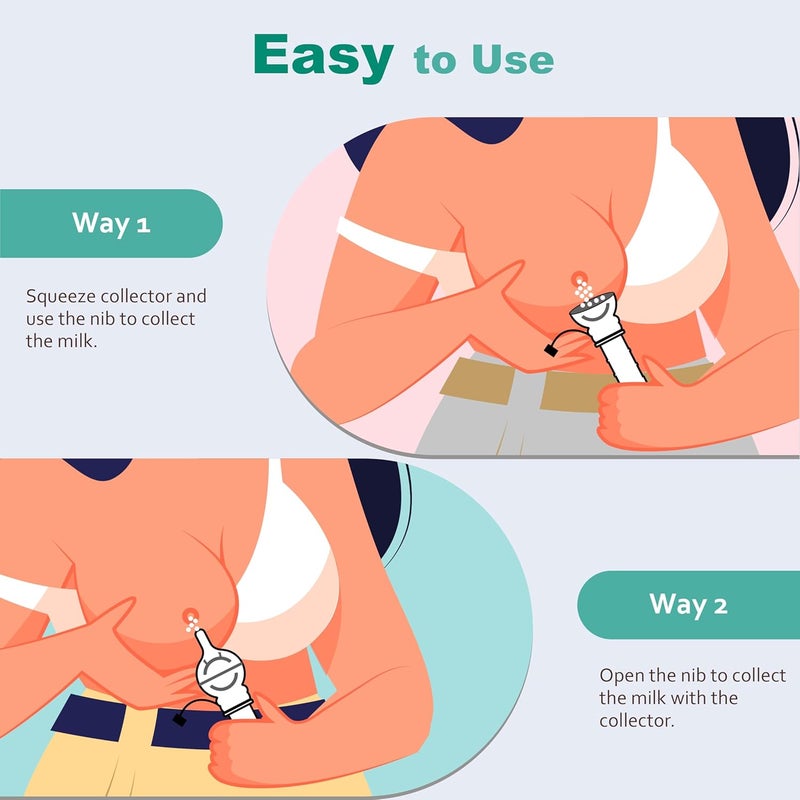 Easy to Use

Way 1

Squeeze collector and use the nib to collect the milk.

Way 2

Open the nib to collect the milk with the collector.