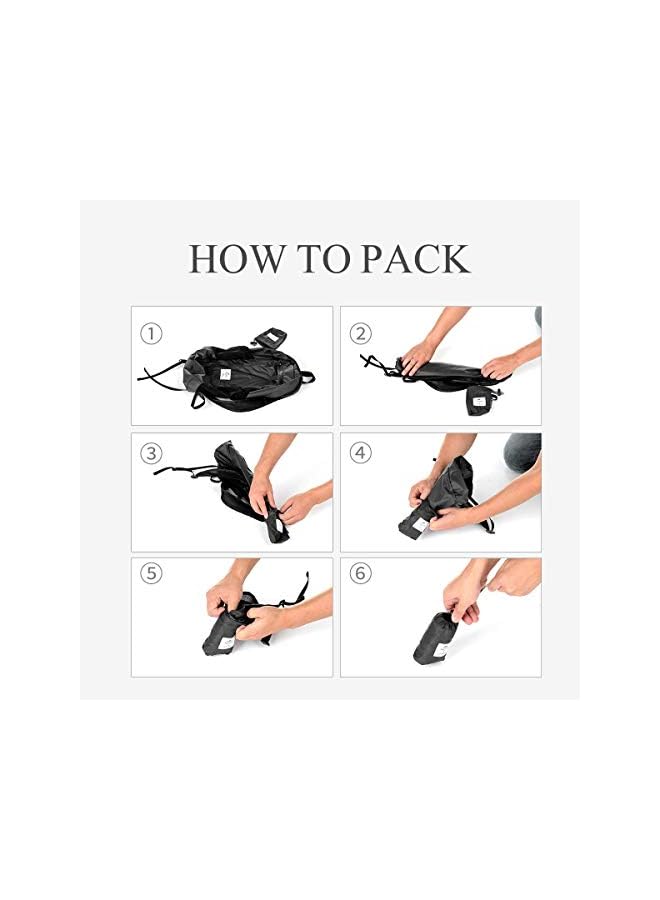 HOW TO PACK

①

②

③

④

⑤

⑥