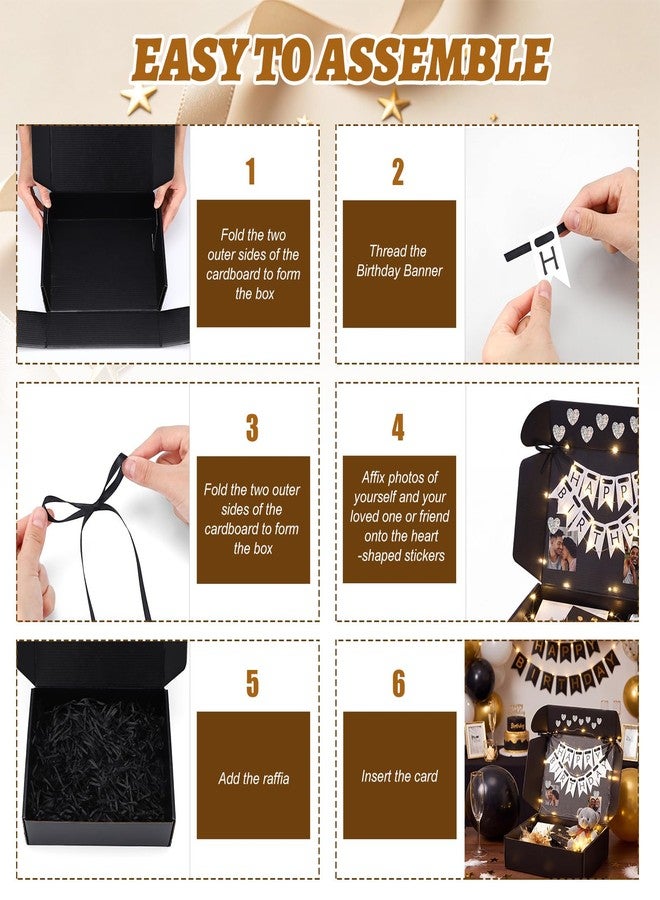 EASY TO ASSEMBLE

1

Fold the two outer sides of the cardboard to form the box

2

Thread the Birthday Banner

H

3

Fold the two outer sides of the cardboard to form the box

4

Affix photos of yourself and your loved one or friend onto the heart -shaped stickers

HAPPY BIRTHDAY

5

Add the raffia

6

Insert the card

HAPPY BIRTHDAY

HAPPY BIRTHDAY