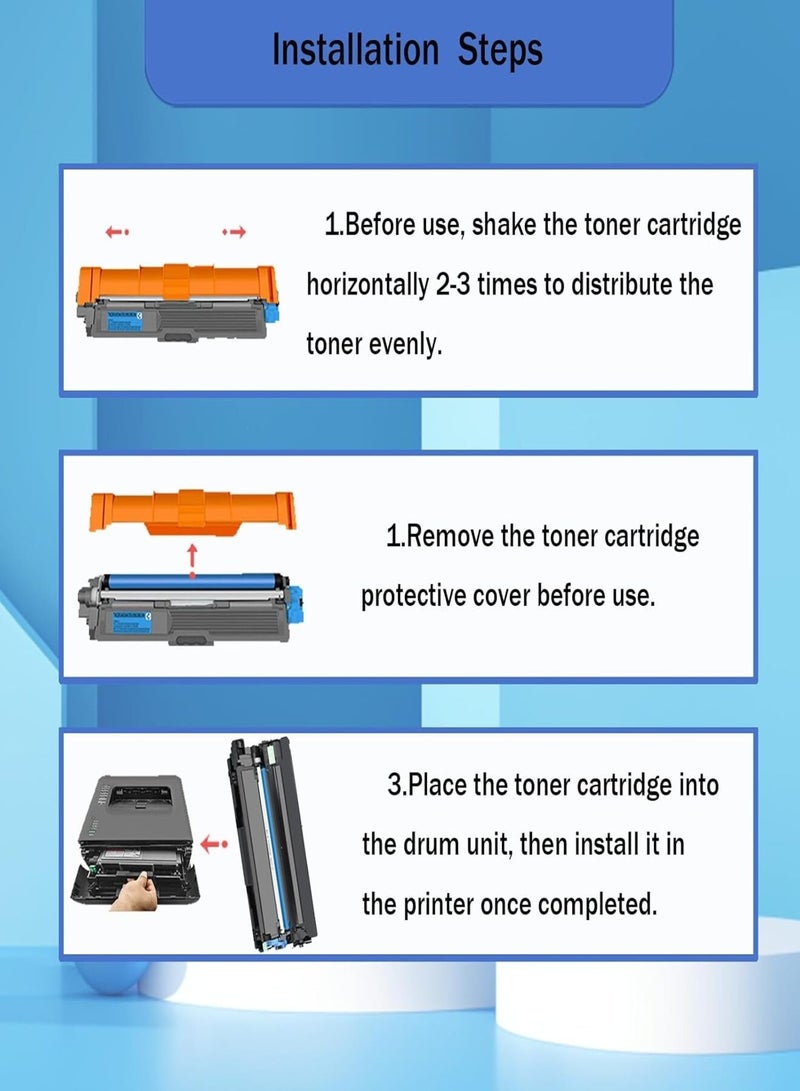 Installation Steps

1.Before use, shake the toner cartridge horizontally 2-3 times to distribute the toner evenly.

1.Remove the toner cartridge protective cover before use.

3.Place the toner cartridge into the drum unit, then install it in the printer once completed.