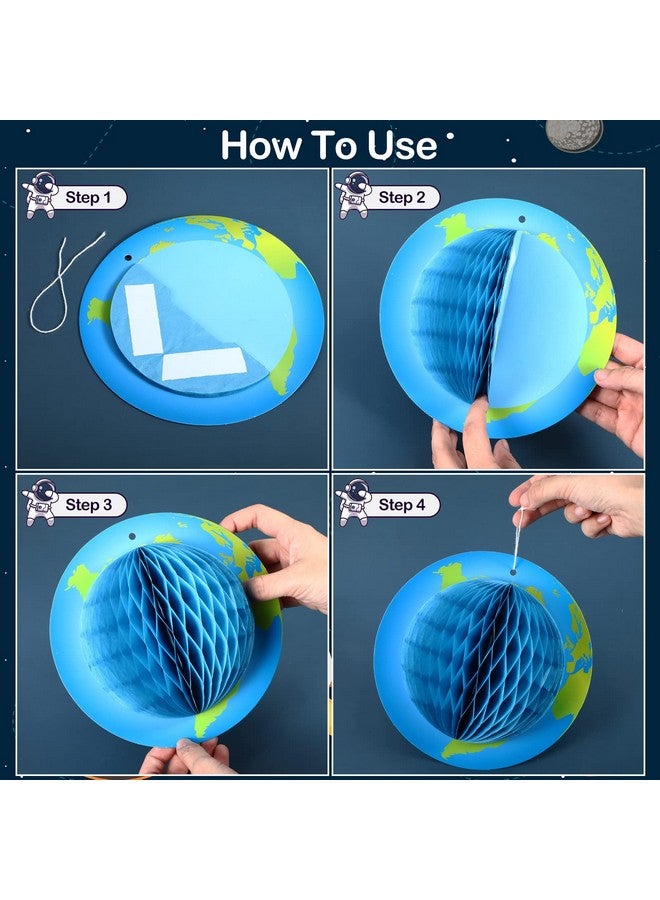 How To Use

Step 1

Step 2

Step 3

Step 4