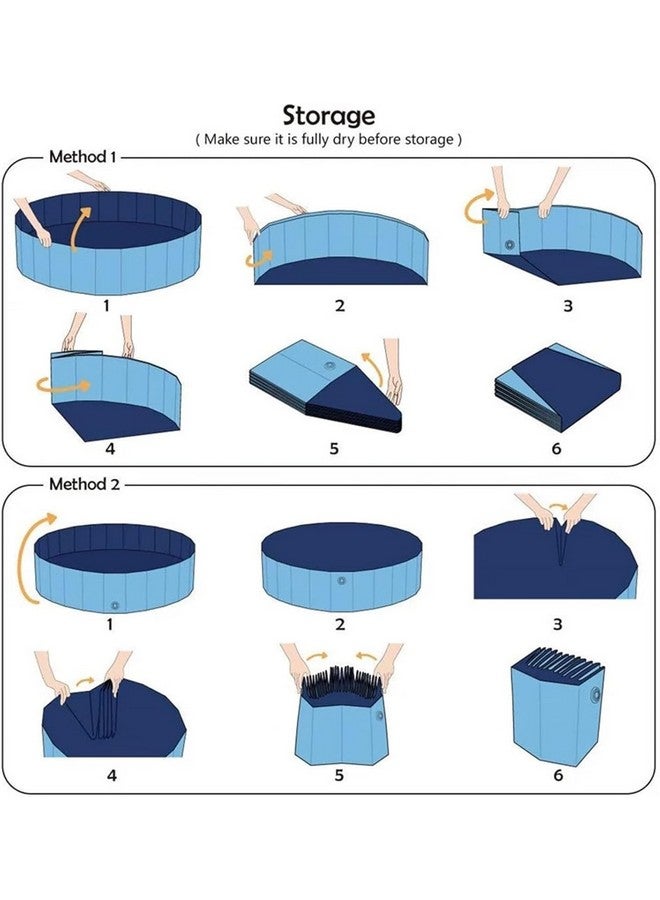 Storage
( Make sure it is fully dry before storage )

Method 1

1

2

3

4

5

6

Method 2

1

2

3

4

5

6