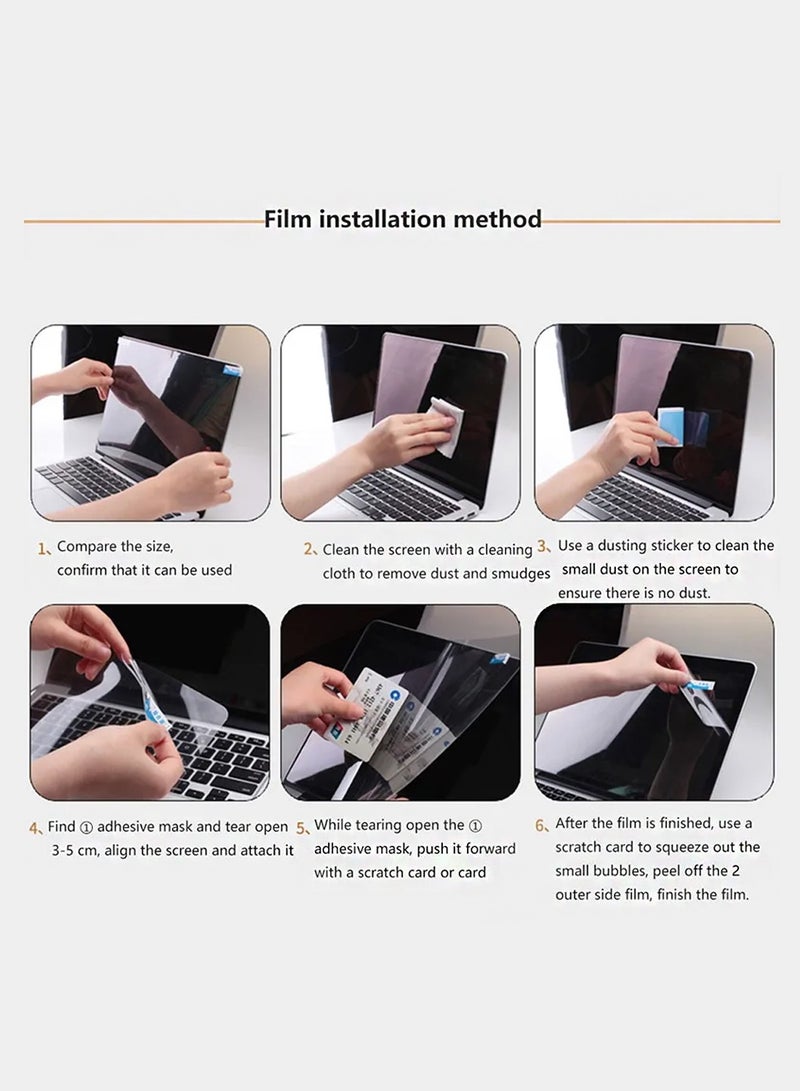 Film installation method

1、Compare the size, confirm that it can be used

2、Clean the screen with a cleaning cloth to remove dust and smudges

3、Use a dusting sticker to clean the small dust on the screen to ensure there is no dust.

4、Find ① adhesive mask and tear open 3-5 cm, align the screen and attach it

5、While tearing open the ① adhesive mask, push it forward with a scratch card or card

6、After the film is finished, use a scratch card to squeeze out the small bubbles, peel off the 2 outer side film, finish the film.