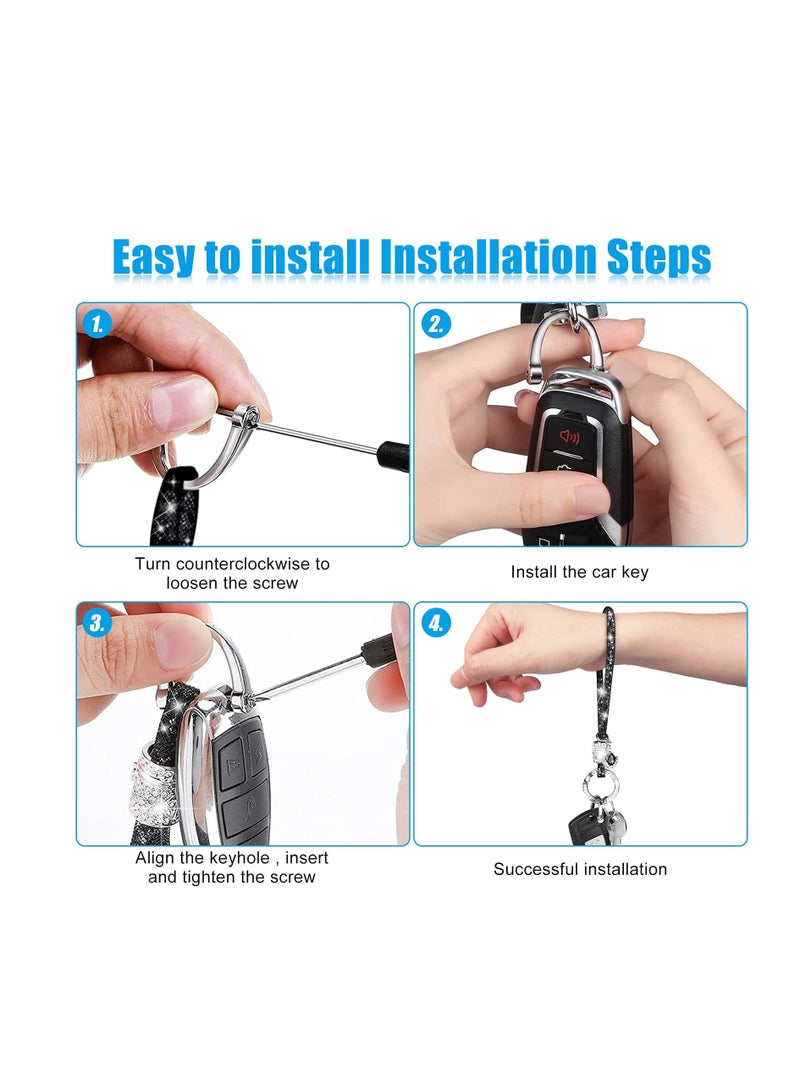 Easy to install Installation Steps

1.

Turn counterclockwise to loosen the screw

2.

Install the car key

3.

Align the keyhole , insert and tighten the screw

4.

Successful installation