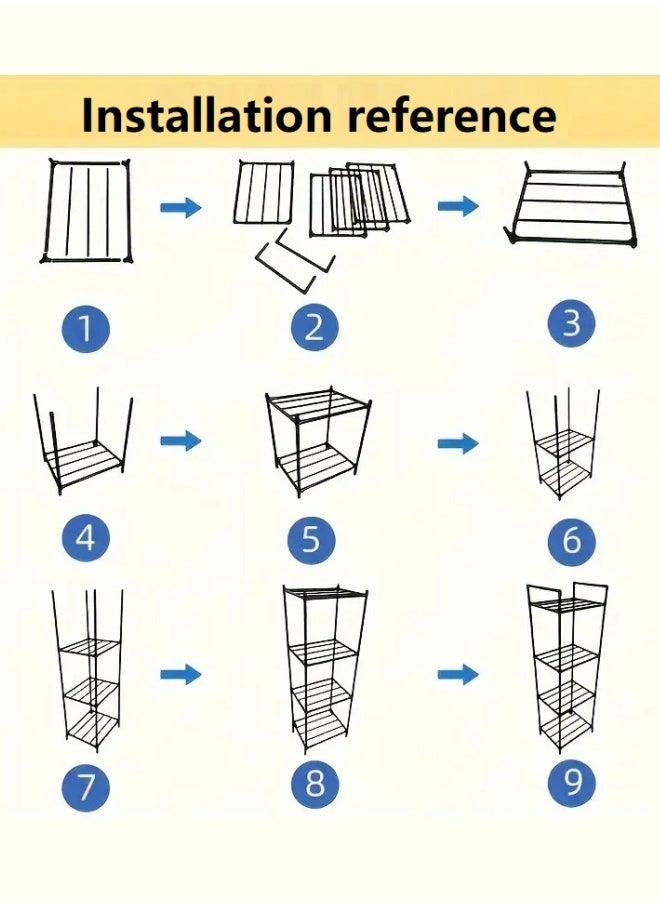 Installation reference

1

2

3

4

5

6

7

8

9