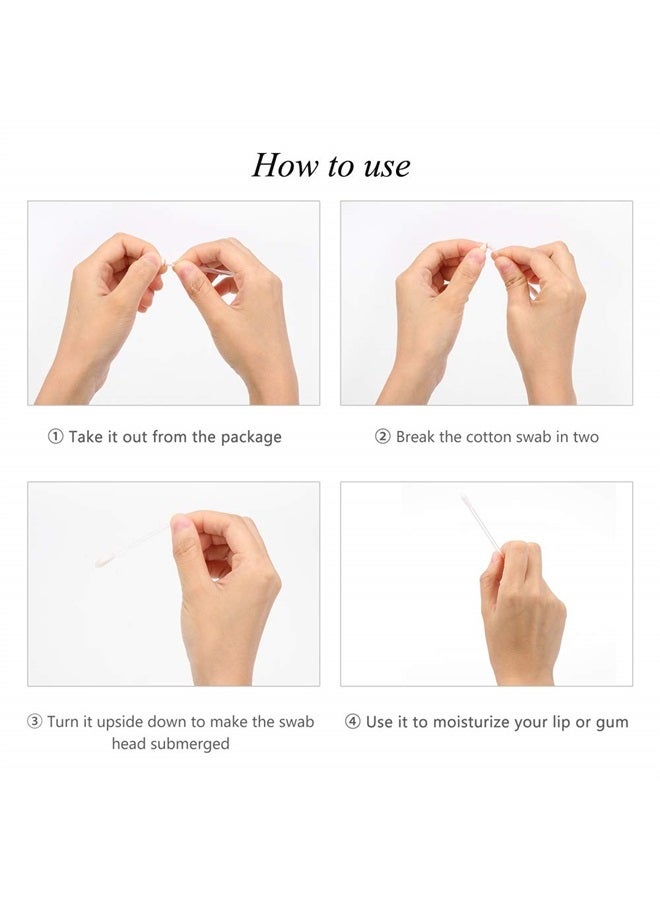 How to use

① Take it out from the package

② Break the cotton swab in two

③ Turn it upside down to make the swab head submerged

④ Use it to moisturize your lip or gum