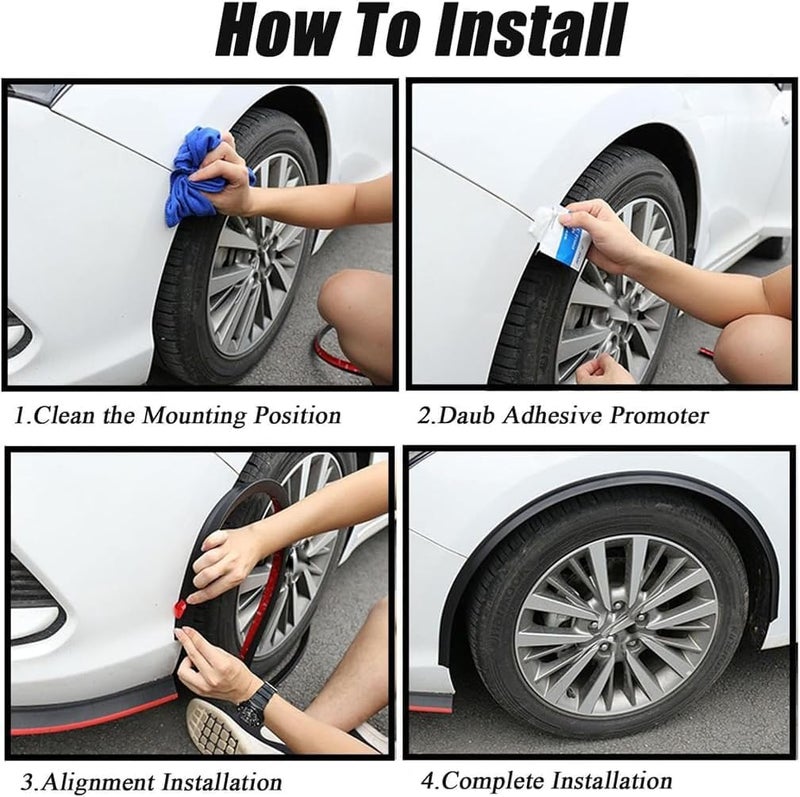 How To Install

1.Clean the Mounting Position

2.Daub Adhesive Promoter

3.Alignment Installation

4.Complete Installation