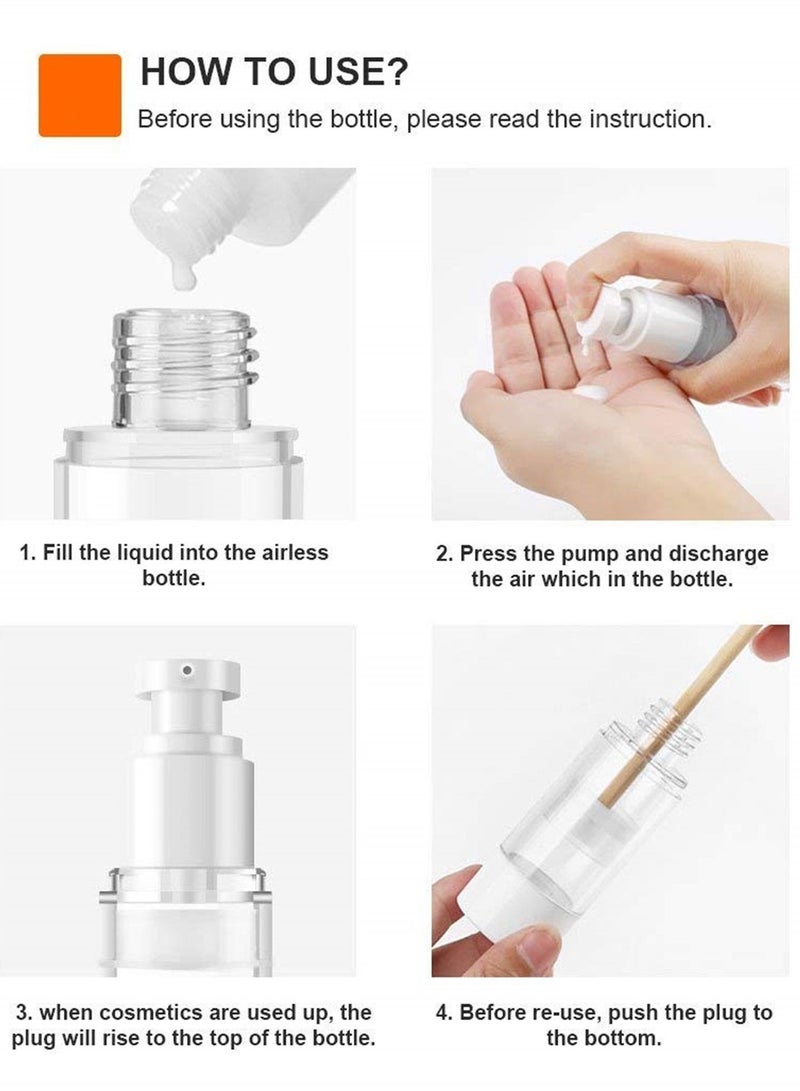 HOW TO USE?
Before using the bottle, please read the instruction.

1. Fill the liquid into the airless bottle.

2. Press the pump and discharge the air which in the bottle.

3. when cosmetics are used up, the plug will rise to the top of the bottle.

4. Before re-use, push the plug to the bottom.