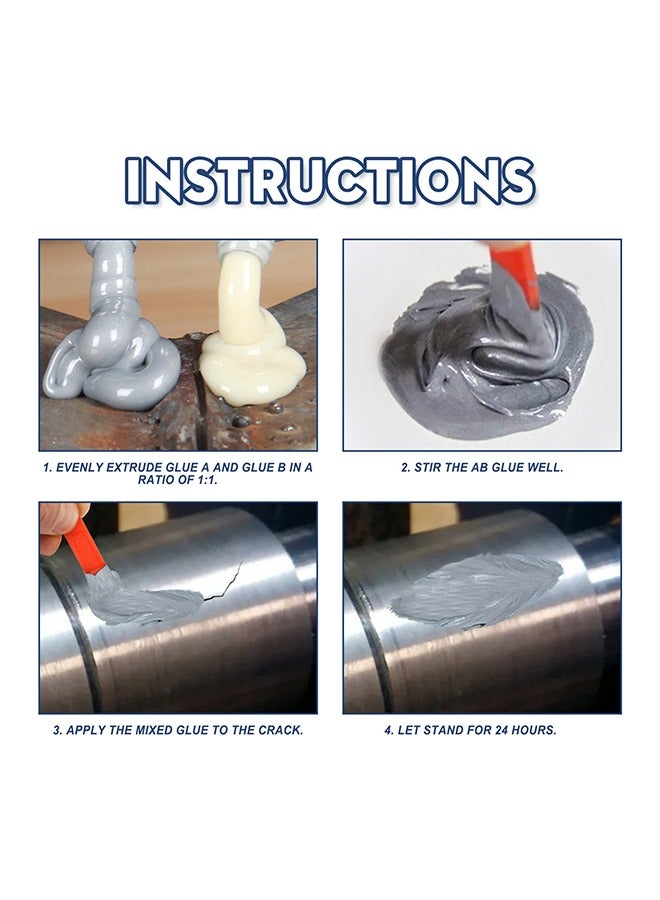 INSTRUCTIONS

1. EVENLY EXTRUDE GLUE A AND GLUE B IN A RATIO OF 1:1.

2. STIR THE AB GLUE WELL.

3. APPLY THE MIXED GLUE TO THE CRACK.

4. LET STAND FOR 24 HOURS.