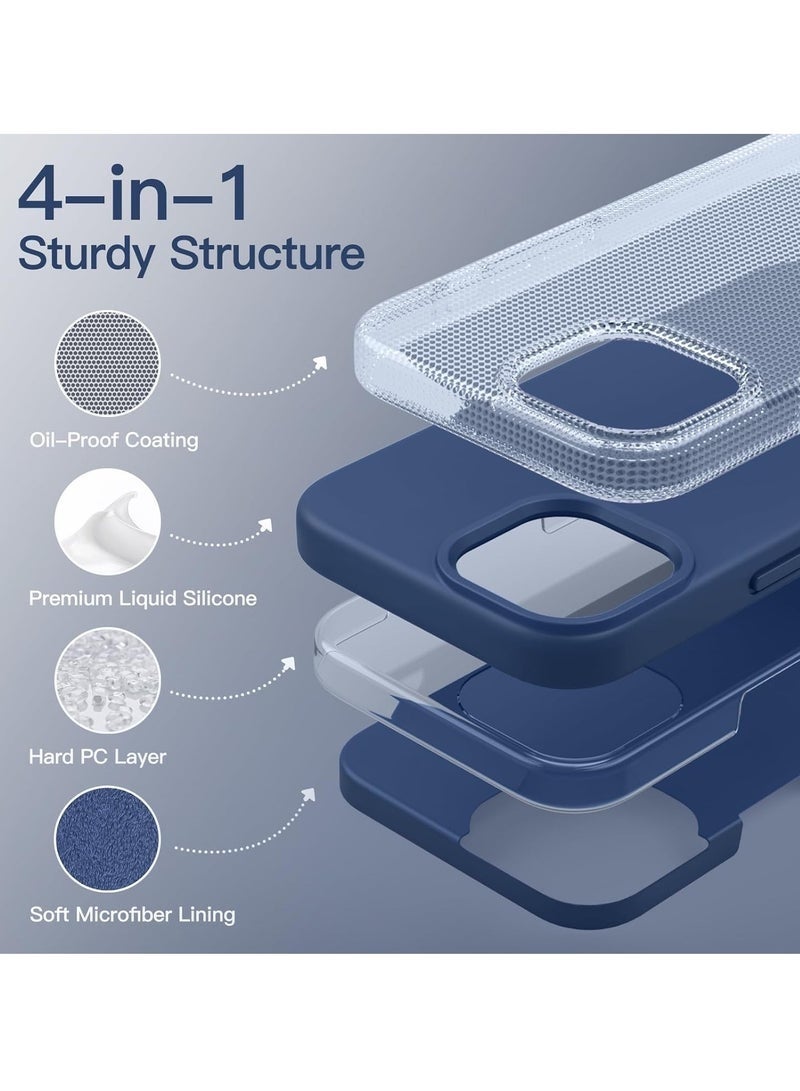 4-in-1
Sturdy Structure

Oil-Proof Coating

Premium Liquid Silicone

Hard PC Layer

Soft Microfiber Lining