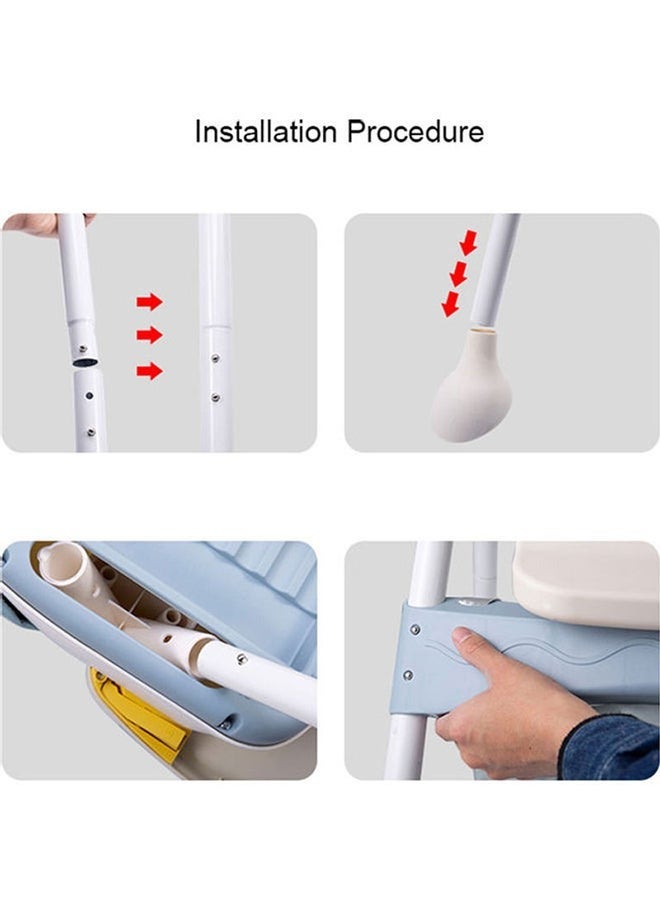 Installation Procedure