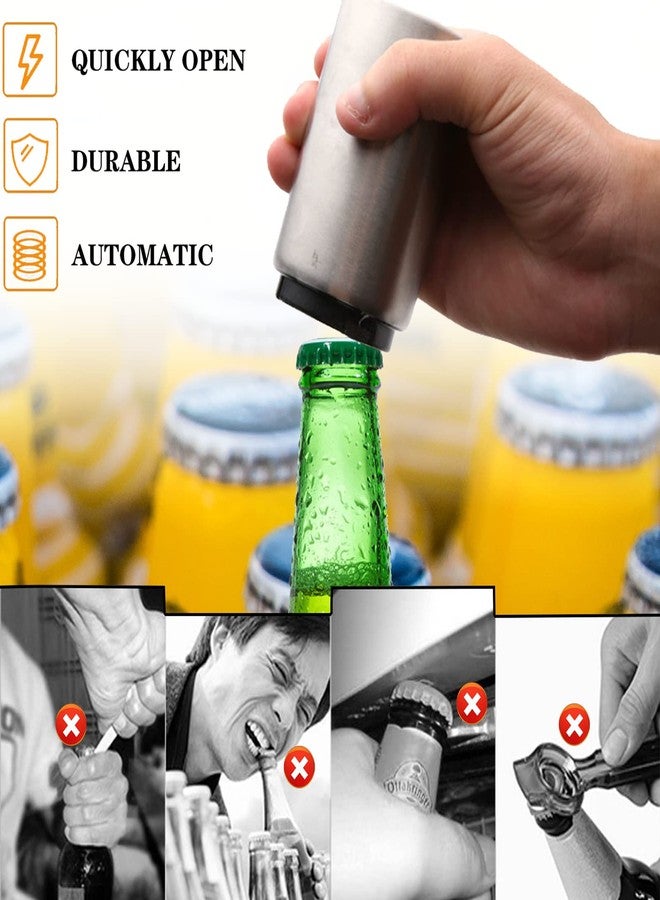 QUICKLY OPEN

DURABLE

AUTOMATIC