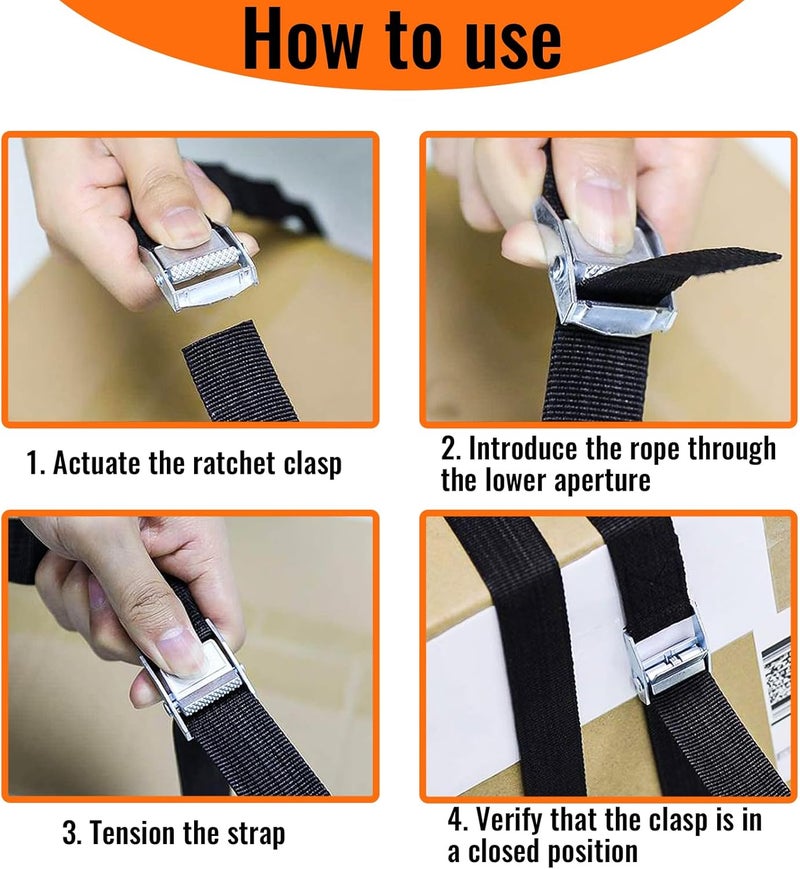 How to use

1. Actuate the ratchet clasp

2. Introduce the rope through the lower aperture

3. Tension the strap

4. Verify that the clasp is in a closed position