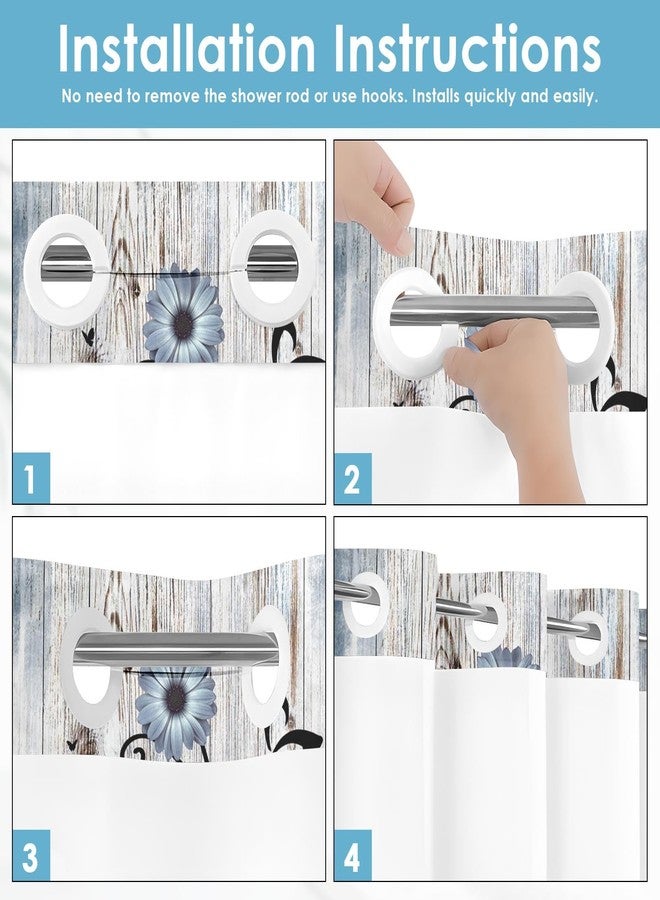 Installation Instructions

No need to remove the shower rod or use hooks. Installs quickly and easily.

1

2

3

4