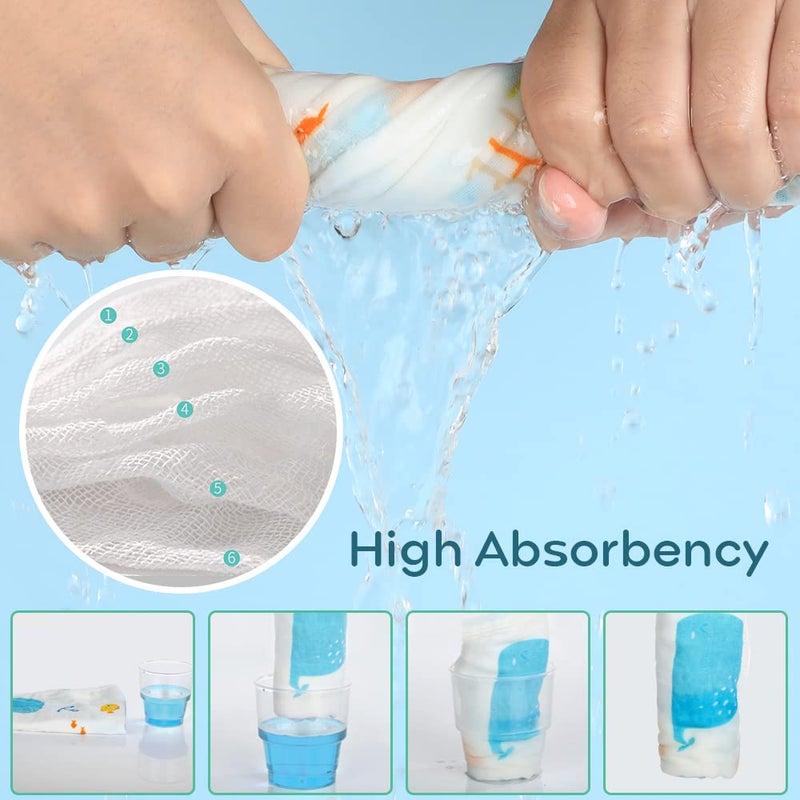 1
2
3
4
5
6

High Absorbency