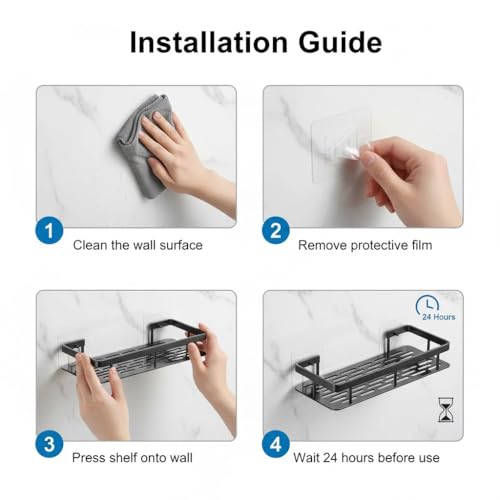 Installation Guide

1
Clean the wall surface

2
Remove protective film

3
Press shelf onto wall

24 Hours

4
Wait 24 hours before use