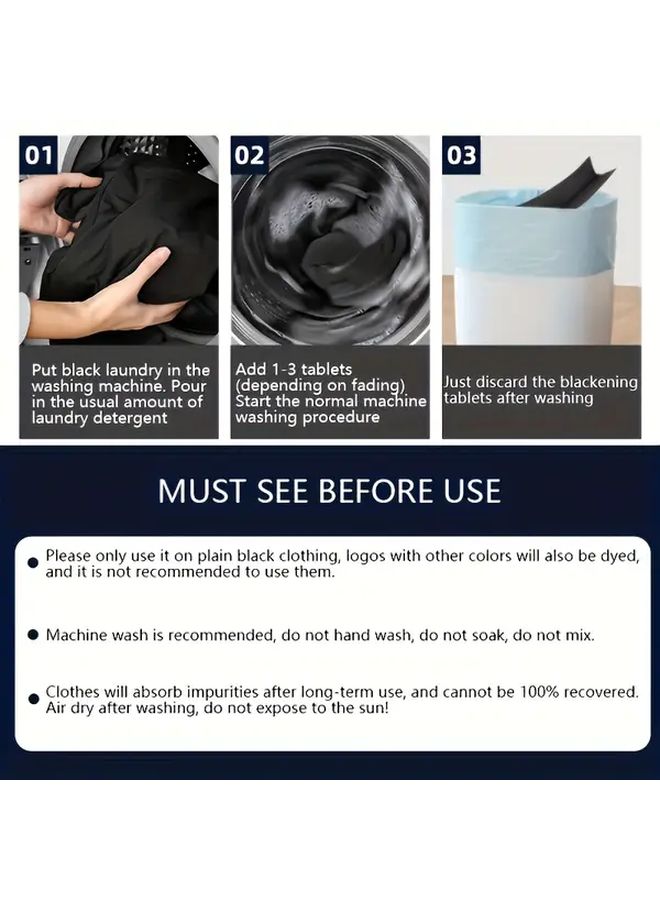 01

Put black laundry in the washing machine. Pour in the usual amount of laundry detergent

02

Add 1-3 tablets (depending on fading) Start the normal machine washing procedure

03

Just discard the blackening tablets after washing

MUST SEE BEFORE USE

● Please only use it on plain black clothing, logos with other colors will also be dyed, and it is not recommended to use them.

● Machine wash is recommended, do not hand wash, do not soak, do not mix.

● Clothes will absorb impurities after long-term use, and cannot be 100% recovered. Air dry after washing, do not expose to the sun!