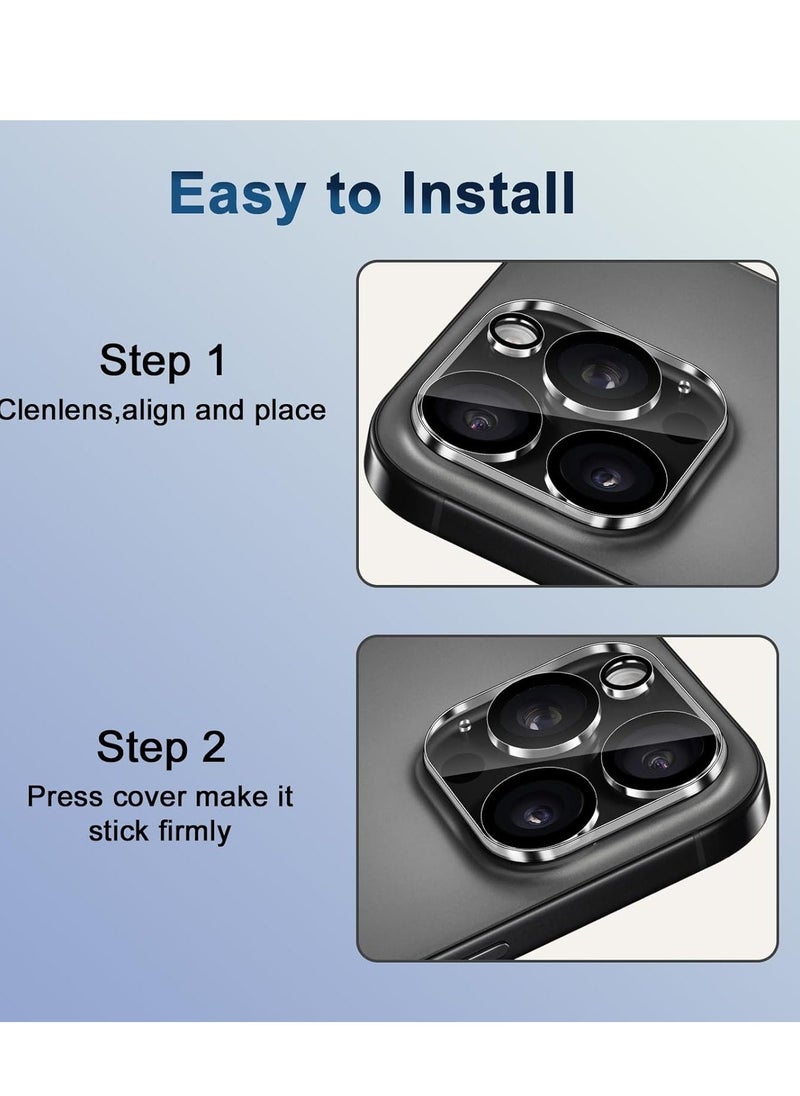 Easy to Install

Step 1
Clenlens,align and place

Step 2
Press cover make it stick firmly