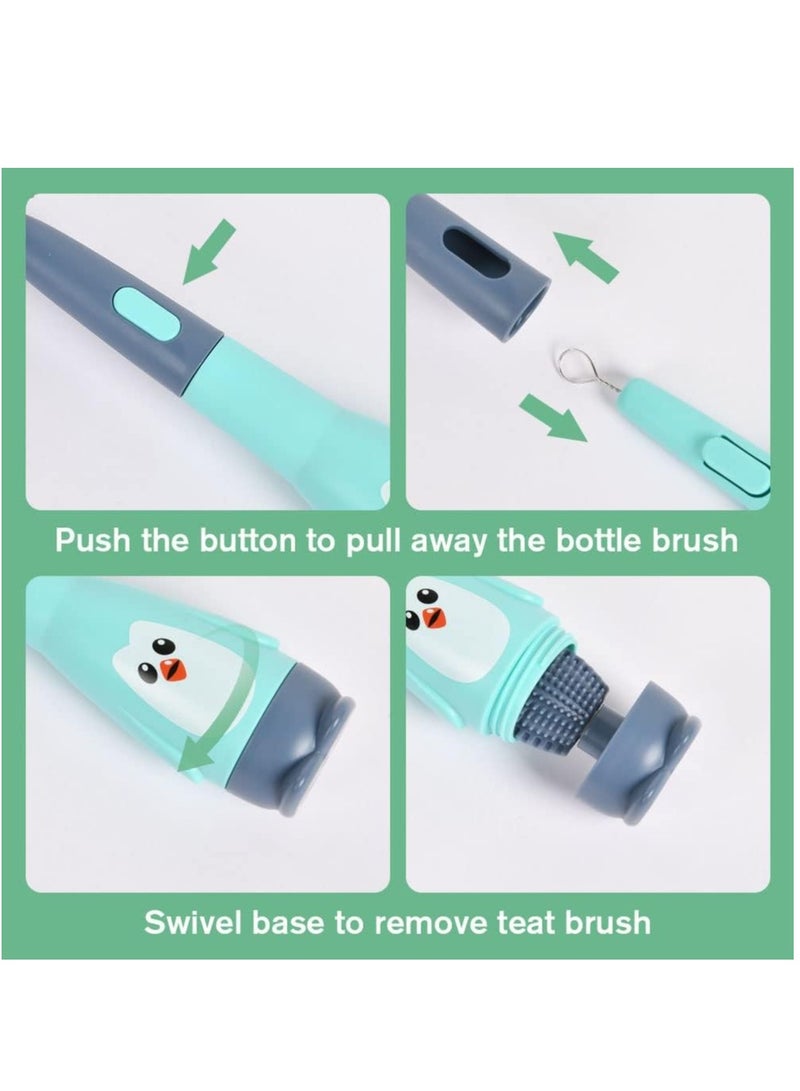 Push the button to pull away the bottle brush

Swivel base to remove teat brush