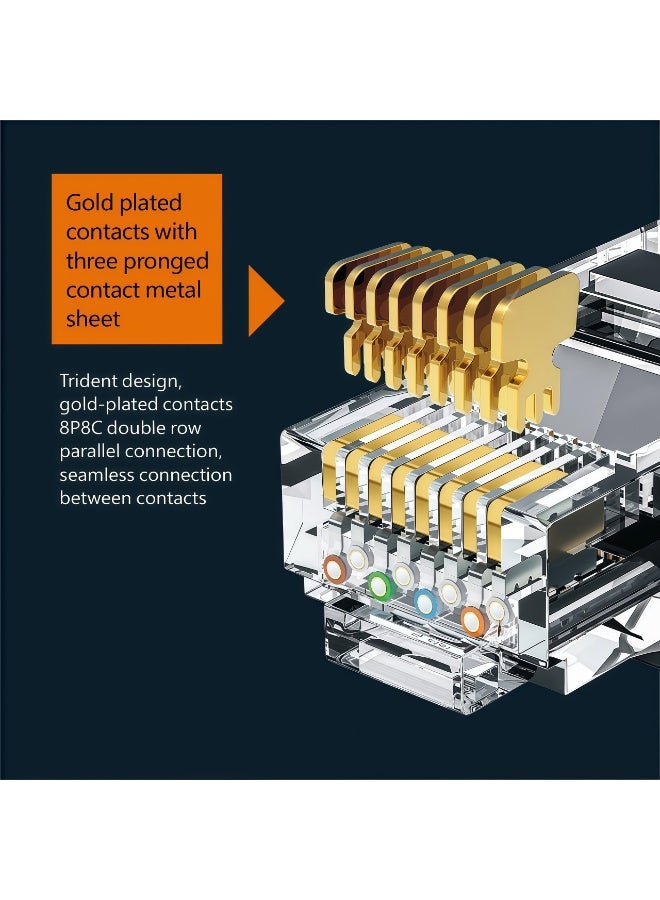 Gold plated contacts with three pronged contact metal sheet

Trident design, gold-plated contacts 8P8C double row parallel connection, seamless connection between contacts