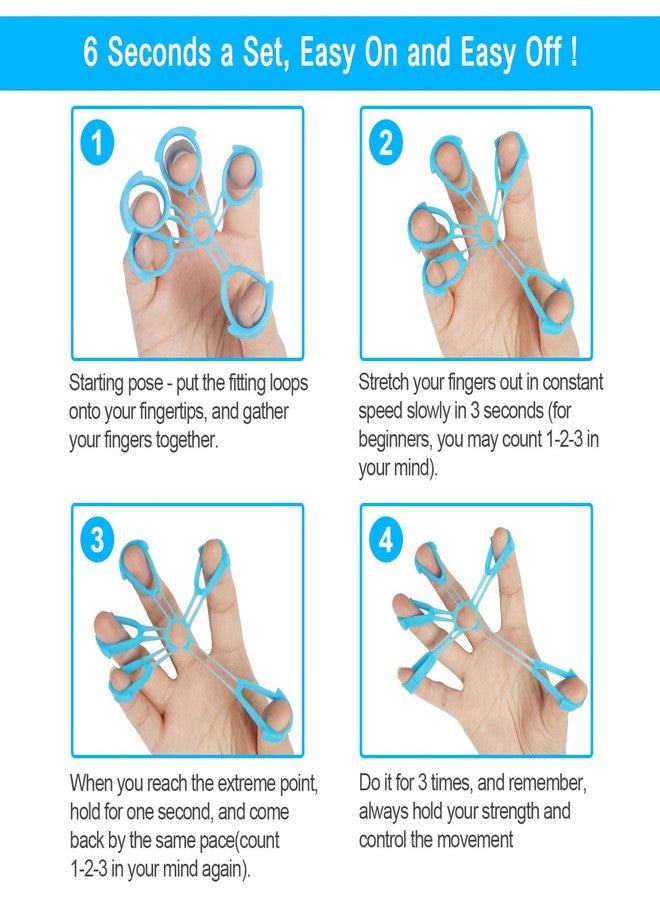 6 Seconds a Set, Easy On and Easy Off !

1

Starting pose - put the fitting loops onto your fingertips, and gather your fingers together.

2

Stretch your fingers out in constant speed slowly in 3 seconds (for beginners, you may count 1-2-3 in your mind).

3

When you reach the extreme point, hold for one second, and come back by the same pace(count 1-2-3 in your mind again).

4

Do it for 3 times, and remember, always hold your strength and control the movement