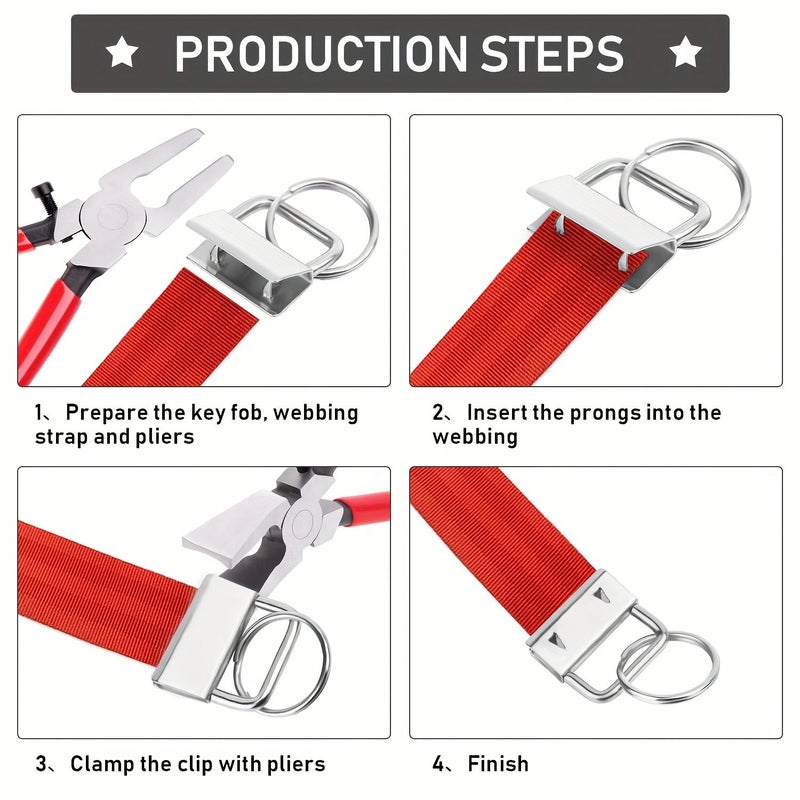 ★ PRODUCTION STEPS ★

1、Prepare the key fob, webbing strap and pliers

2、Insert the prongs into the webbing

3、Clamp the clip with pliers

4、Finish