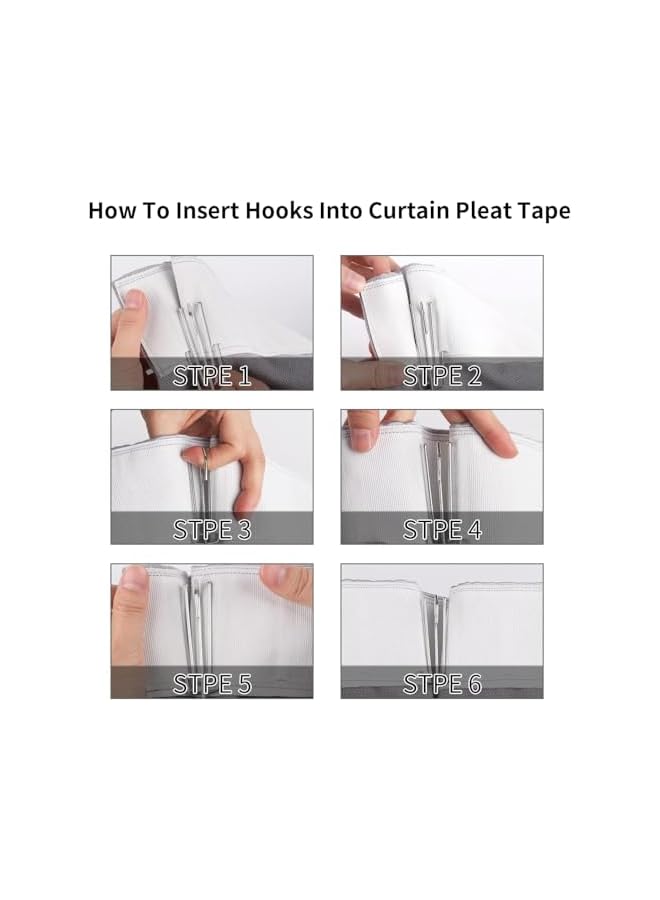 How To Insert Hooks Into Curtain Pleat Tape

STPE 1

STPE 2

STPE 3

STPE 4

STPE 5

STPE 6