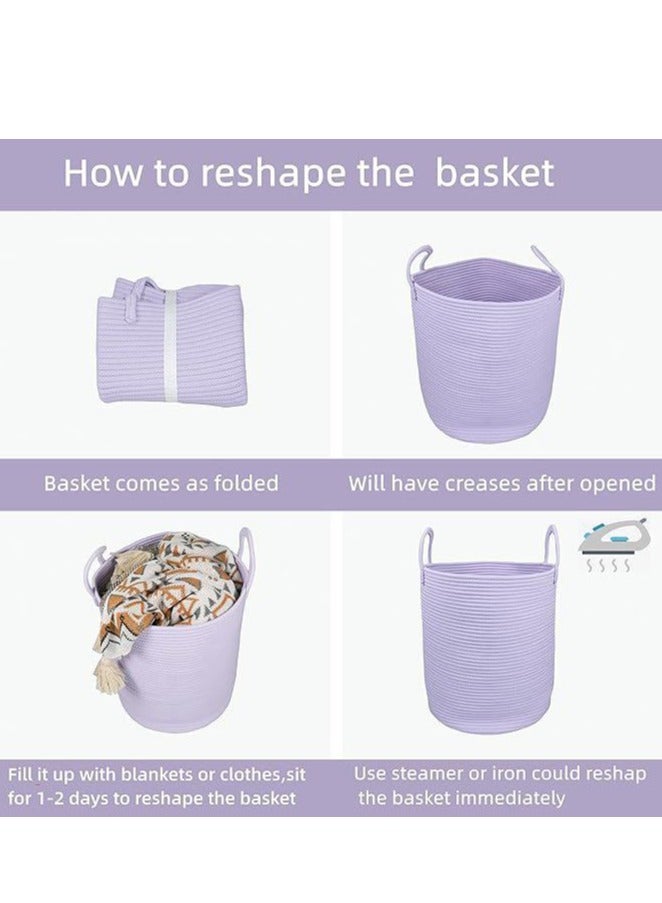 How to reshape the basket

Basket comes as folded

Will have creases after opened

Fill it up with blankets or clothes,sit for 1-2 days to reshape the basket

Use steamer or iron could reshap the basket immediately