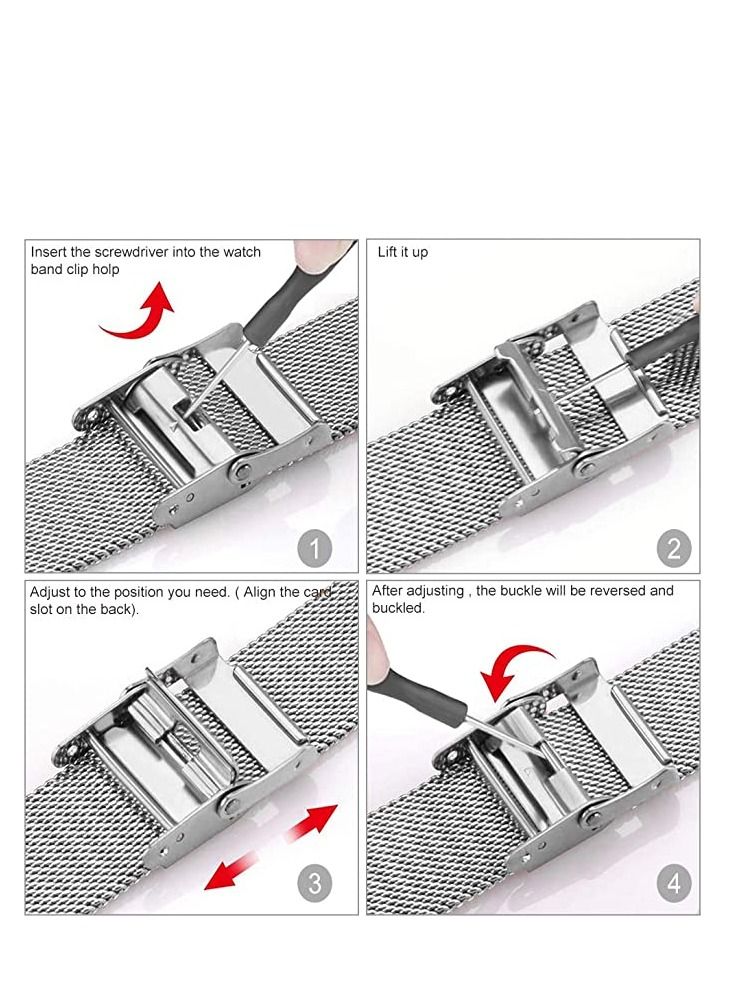 Insert the screwdriver into the watch band clip holp

1

Lift it up

2

Adjust to the position you need. ( Align the card slot on the back).

3

After adjusting , the buckle will be reversed and buckled.

4