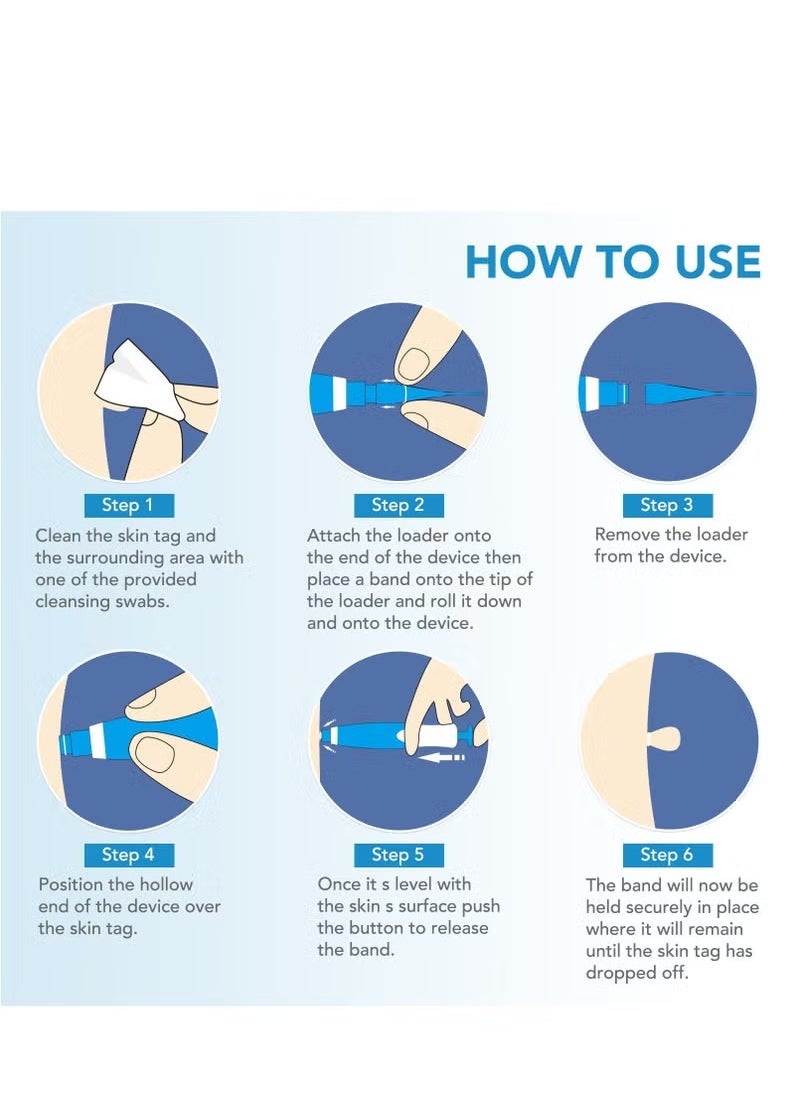 HOW TO USE

Step 1
Clean the skin tag and the surrounding area with one of the provided cleansing swabs.

Step 2
Attach the loader onto the end of the device then place a band onto the tip of the loader and roll it down and onto the device.

Step 3
Remove the loader from the device.

Step 4
Position the hollow end of the device over the skin tag.

Step 5
Once it s level with the skin s surface push the button to release the band.

Step 6
The band will now be held securely in place where it will remain until the skin tag has dropped off.