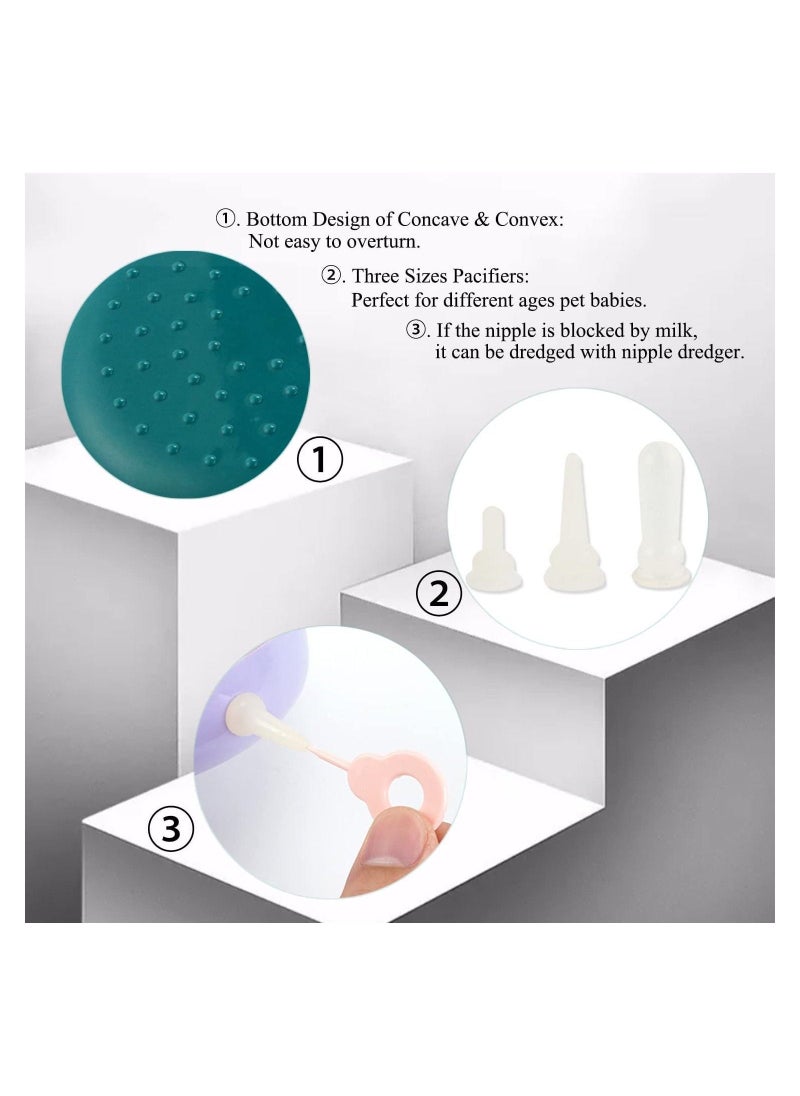 ①. Bottom Design of Concave & Convex:
Not easy to overturn.

②. Three Sizes Pacifiers:
Perfect for different ages pet babies.

③. If the nipple is blocked by milk,
it can be dredged with nipple dredger.

①

②

③