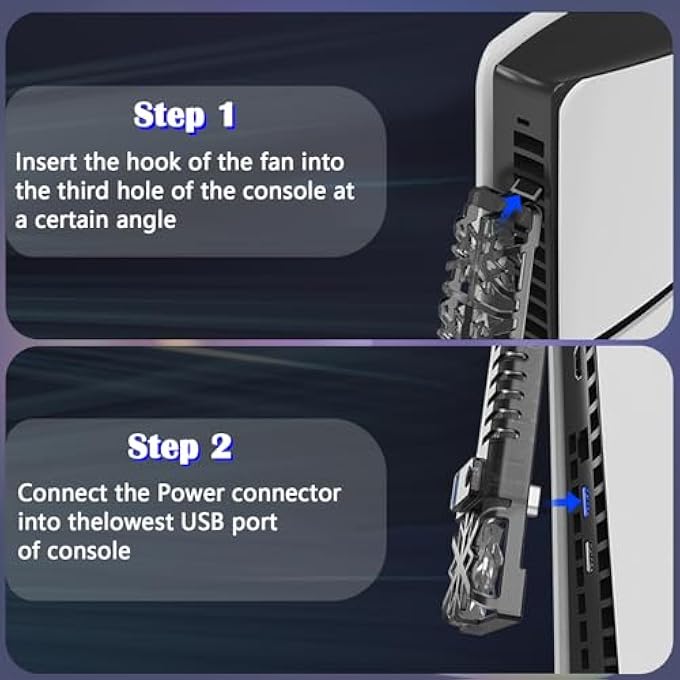 Step 1

Insert the hook of the fan into the third hole of the console at a certain angle

Step 2

Connect the Power connector into thelowest USB port of console