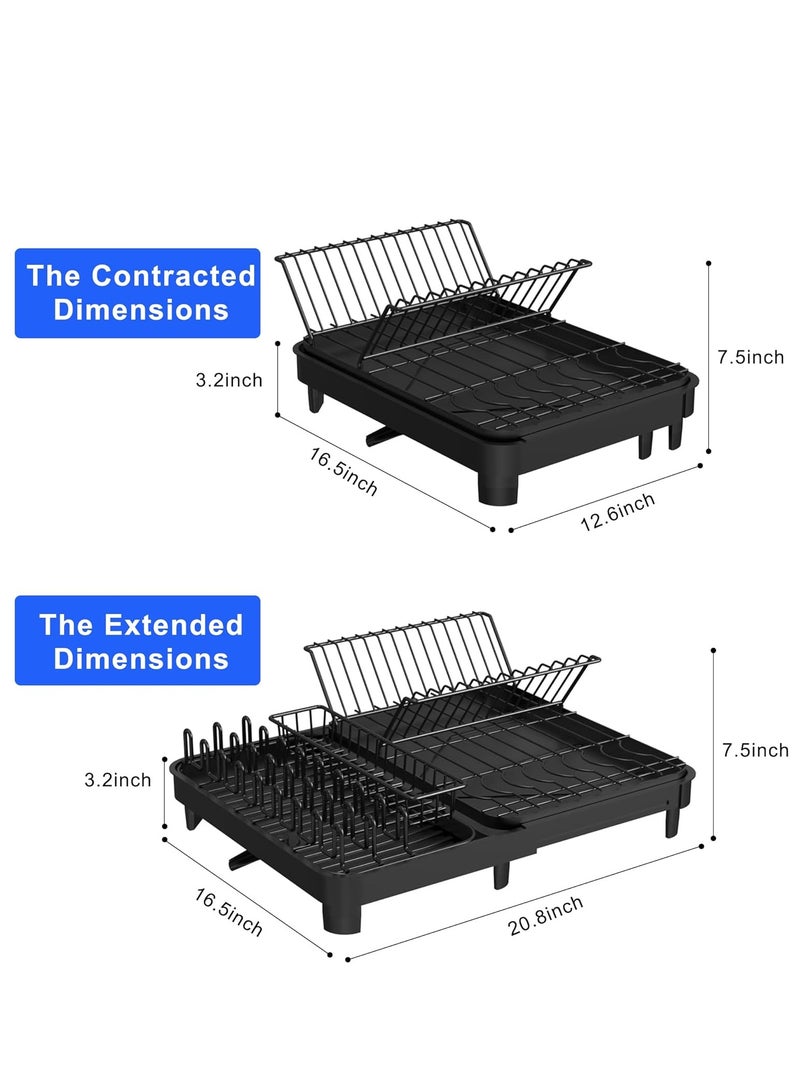 The Contracted Dimensions

3.2inch

7.5inch

16.5inch

12.6inch

The Extended Dimensions

3.2inch

7.5inch

16.5inch

20.8inch