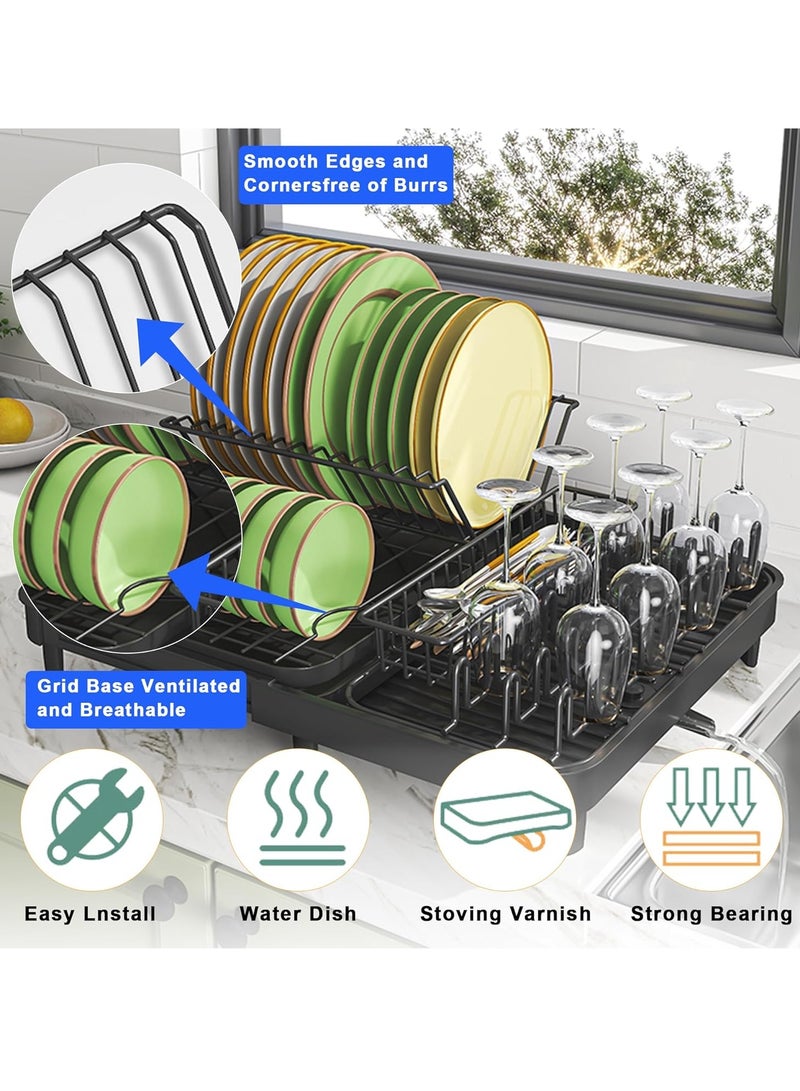 Smooth Edges and Cornersfree of Burrs

Grid Base Ventilated and Breathable

Easy Lnstall

Water Dish

Stoving Varnish

Strong Bearing