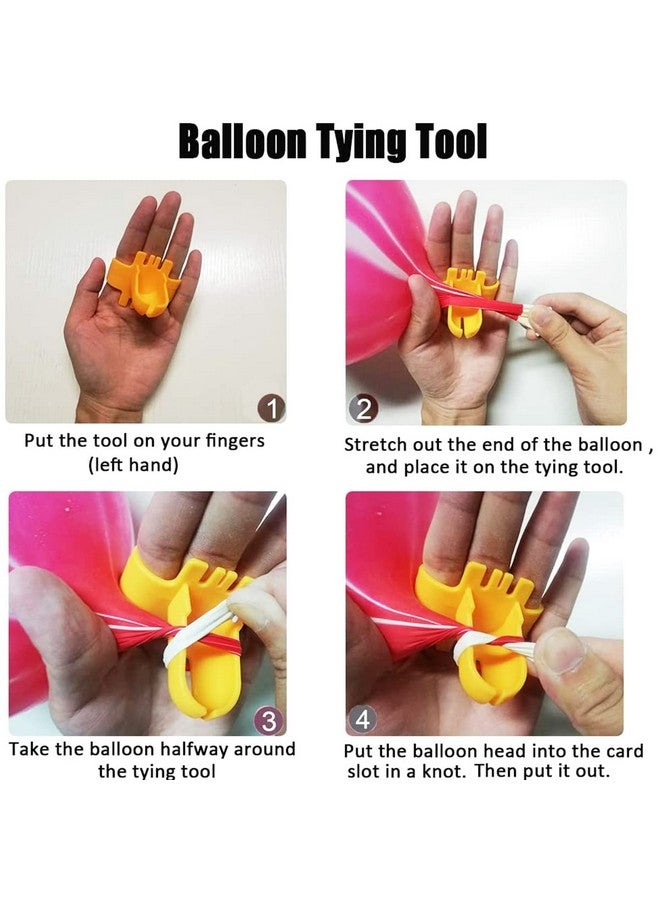 Balloon Tying Tool

1

Put the tool on your fingers (left hand)

2

Stretch out the end of the balloon , and place it on the tying tool.

3

Take the balloon halfway around the tying tool

4

Put the balloon head into the card slot in a knot. Then put it out.