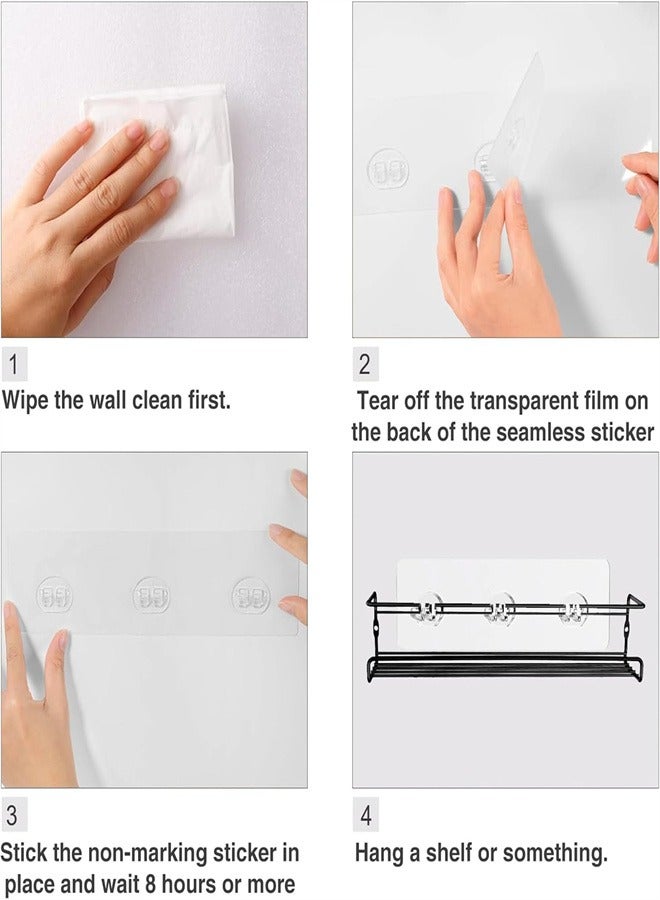 1
Wipe the wall clean first.

2
Tear off the transparent film on the back of the seamless sticker

3
Stick the non-marking sticker in place and wait 8 hours or more

4
Hang a shelf or something.