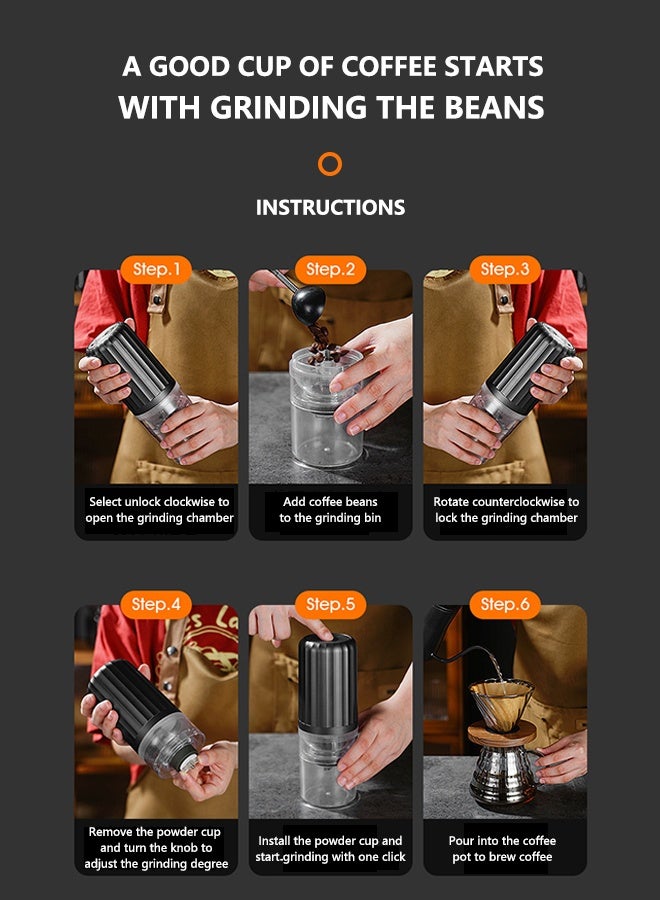 A GOOD CUP OF COFFEE STARTS WITH GRINDING THE BEANS

INSTRUCTIONS

Step.1
Select unlock clockwise to open the grinding chamber

Step.2
Add coffee beans to the grinding bin

Step.3
Rotate counterclockwise to lock the grinding chamber

Step.4
Remove the powder cup and turn the knob to adjust the grinding degree

Step.5
Install the powder cup and start.grinding with one click

Step.6
Pour into the coffee pot to brew coffee