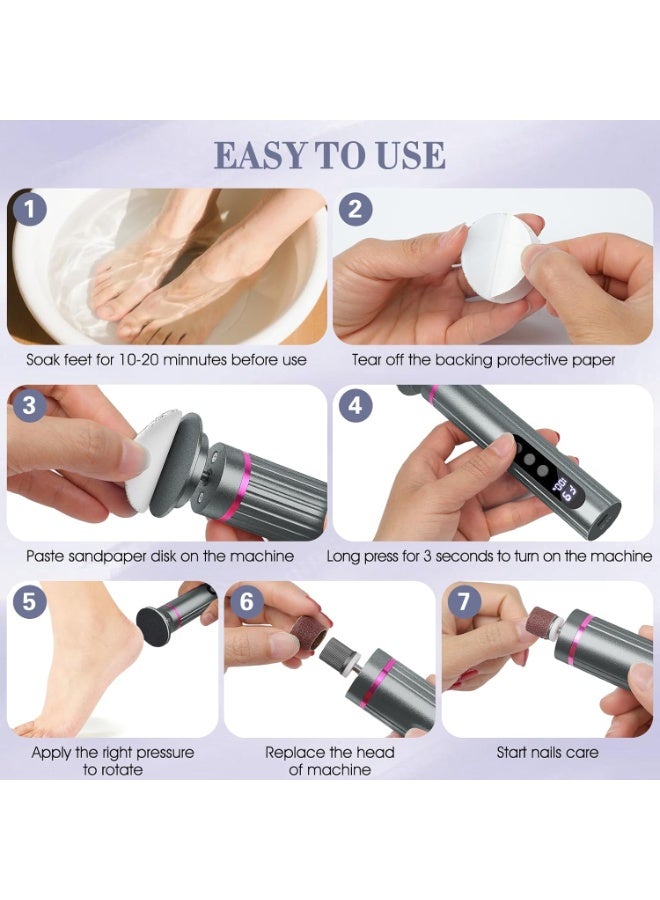 EASY TO USE

1

Soak feet for 10-20 minnutes before use

2

Tear off the backing protective paper

3

Paste sandpaper disk on the machine

4

Long press for 3 seconds to turn on the machine

5

Apply the right pressure to rotate

6

Replace the head of machine

7

Start nails care