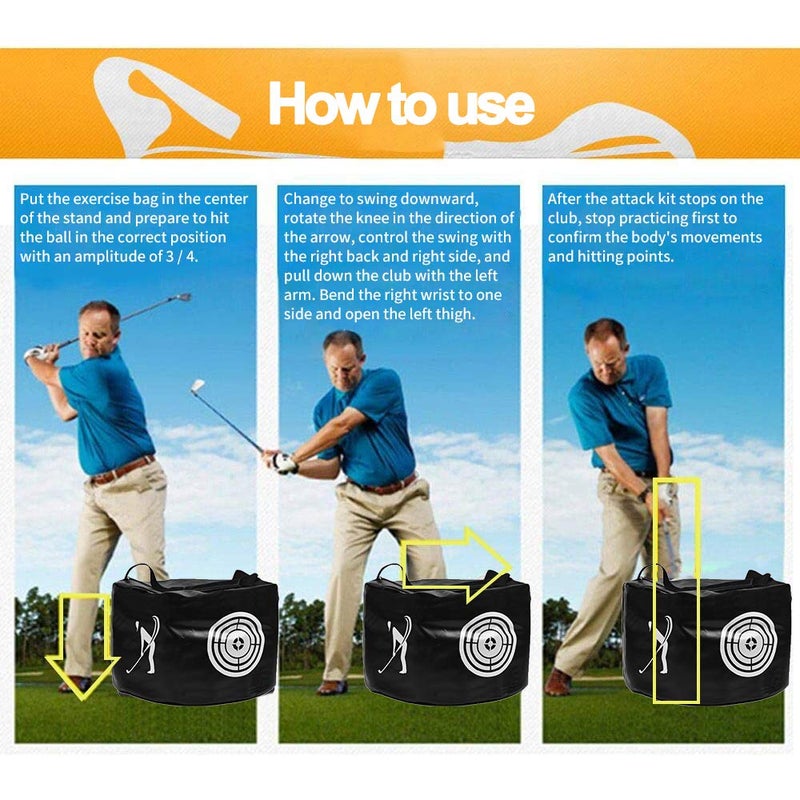 How to use

Put the exercise bag in the center of the stand and prepare to hit the ball in the correct position with an amplitude of 3 / 4.

Change to swing downward, rotate the knee in the direction of the arrow, control the swing with the right back and right side, and pull down the club with the left arm. Bend the right wrist to one side and open the left thigh.

After the attack kit stops on the club, stop practicing first to confirm the body's movements and hitting points.