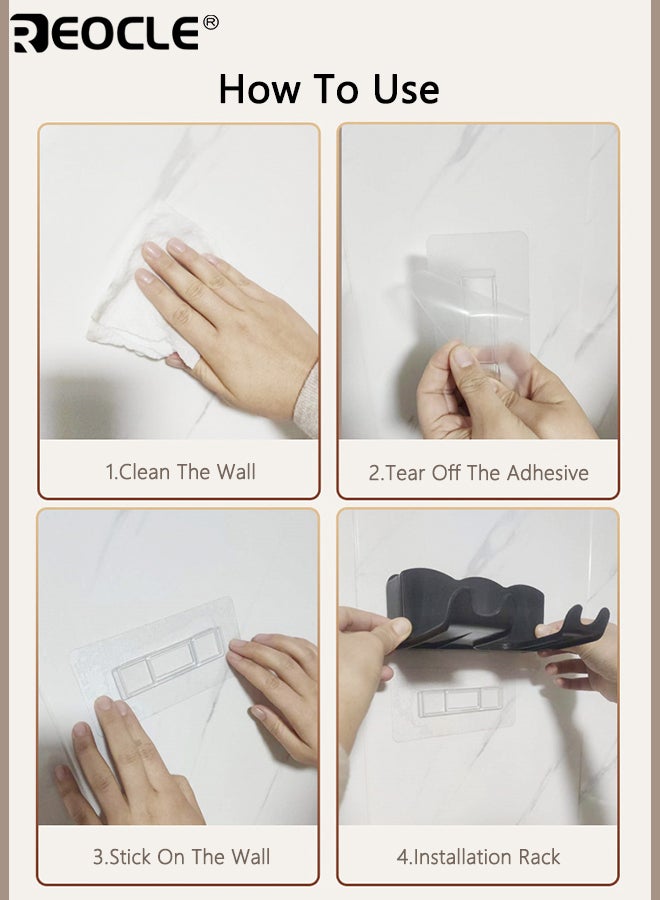 REOCLE®

How To Use

1.Clean The Wall

2.Tear Off The Adhesive

3.Stick On The Wall

4.Installation Rack