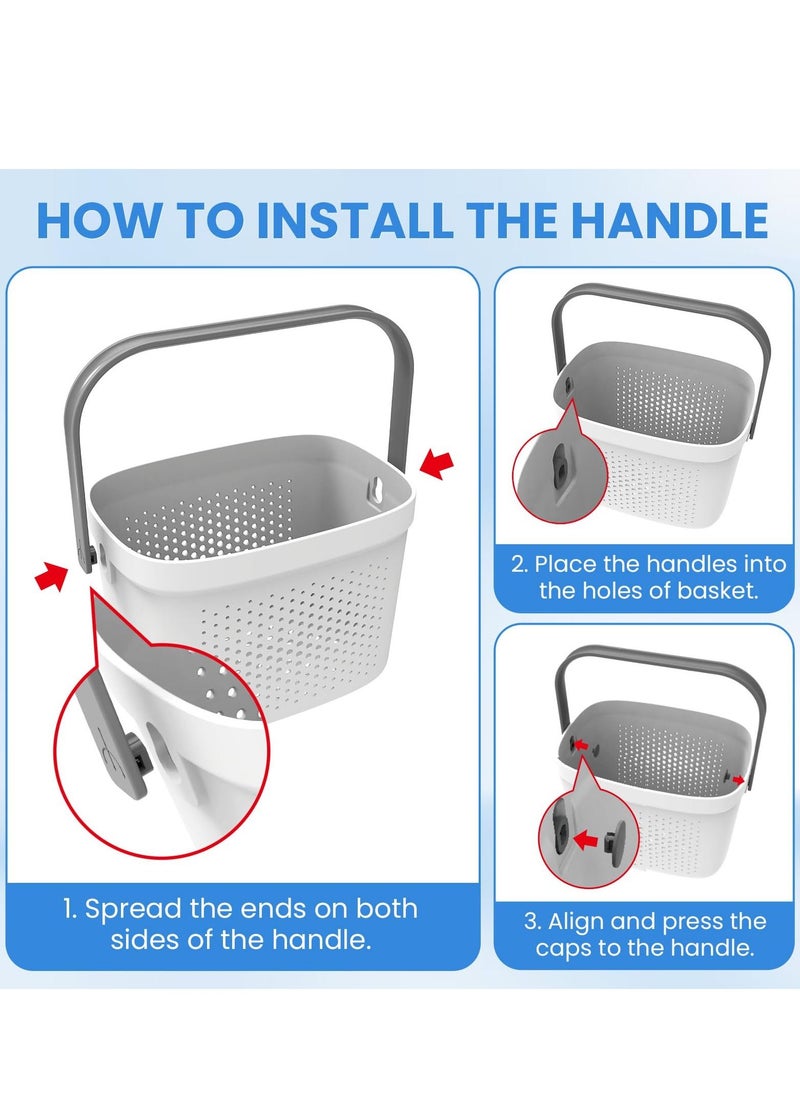 HOW TO INSTALL THE HANDLE

1. Spread the ends on both sides of the handle.

2. Place the handles into the holes of basket.

3. Align and press the caps to the handle.