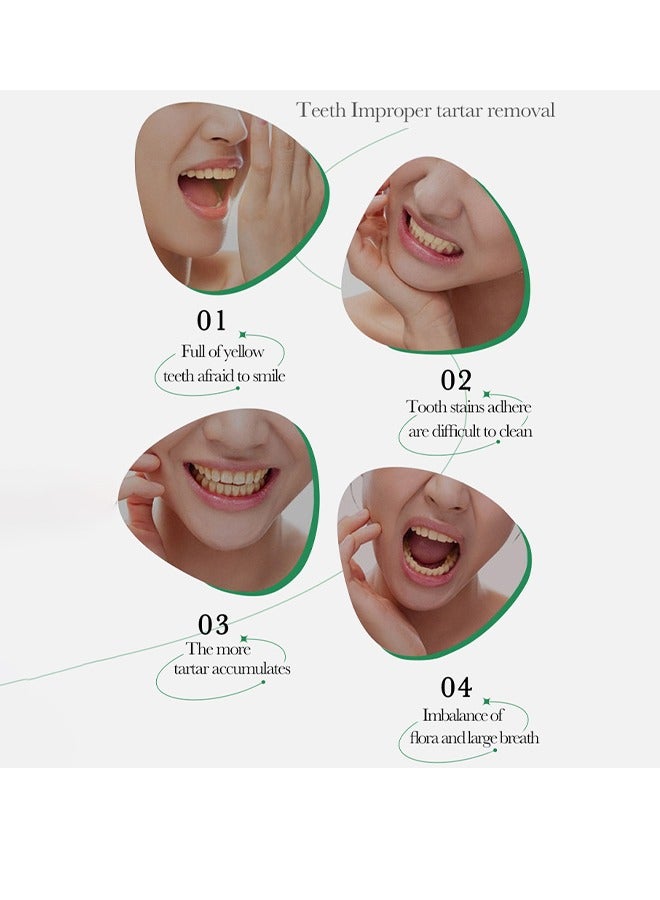 Teeth Improper tartar removal

01
Full of yellow teeth afraid to smile

02
Tooth stains adhere are difficult to clean

03
The more tartar accumulates

04
Imbalance of flora and large breath