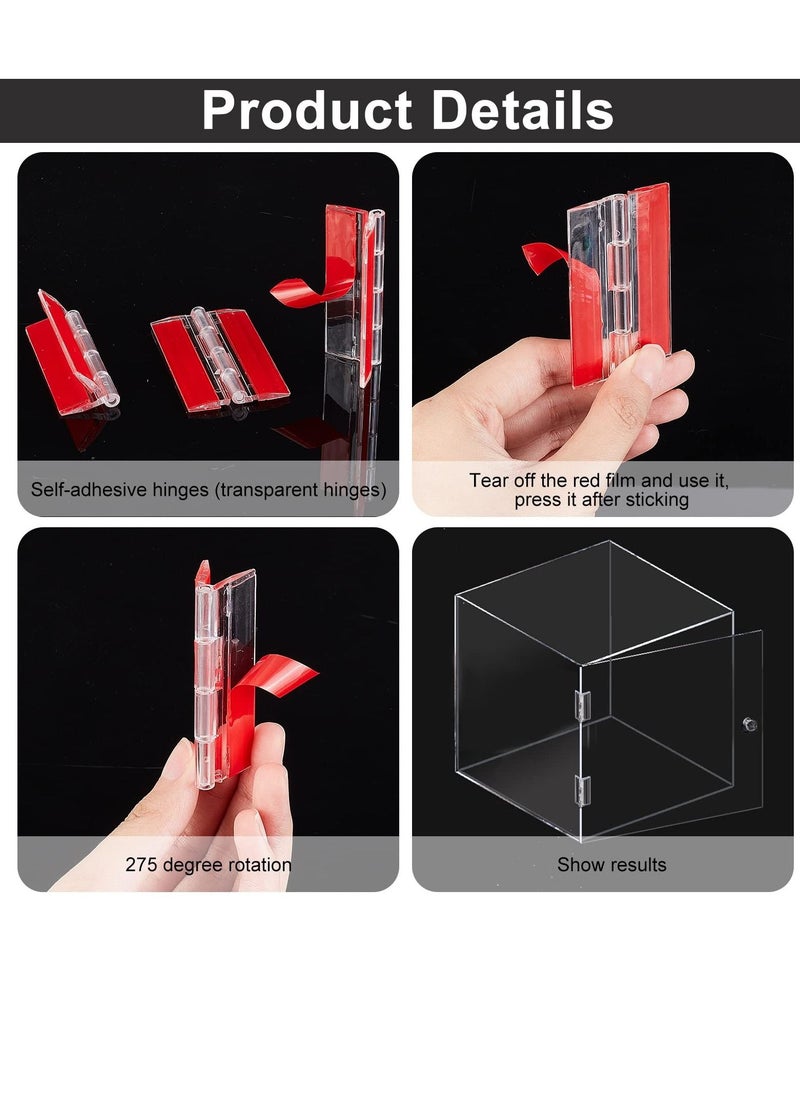 Product Details

Self-adhesive hinges (transparent hinges)

Tear off the red film and use it, press it after sticking

275 degree rotation

Show results