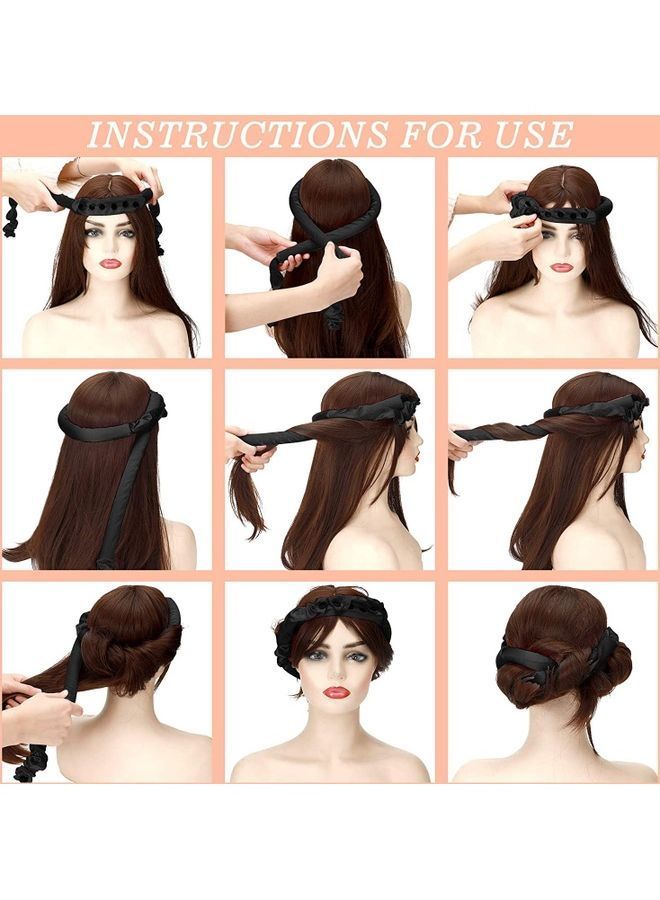 INSTRUCTIONS FOR USE