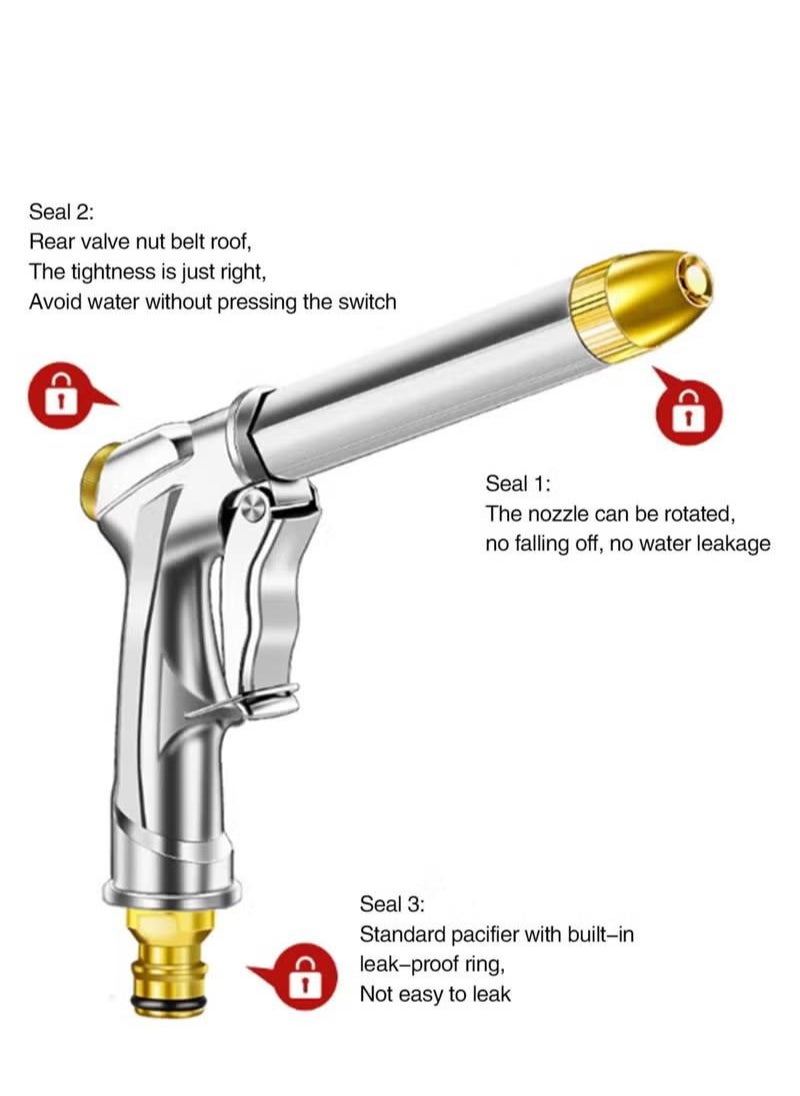 Seal 2:
Rear valve nut belt roof,
The tightness is just right,
Avoid water without pressing the switch

Seal 1:
The nozzle can be rotated,
no falling off, no water leakage

Seal 3:
Standard pacifier with built–in
leak–proof ring,
Not easy to leak