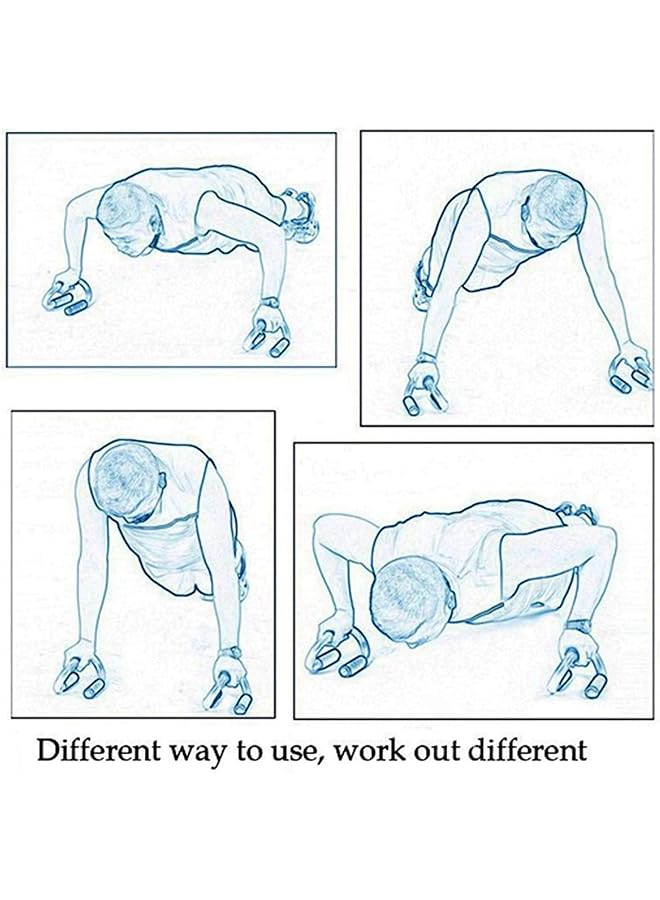 Different way to use, work out different