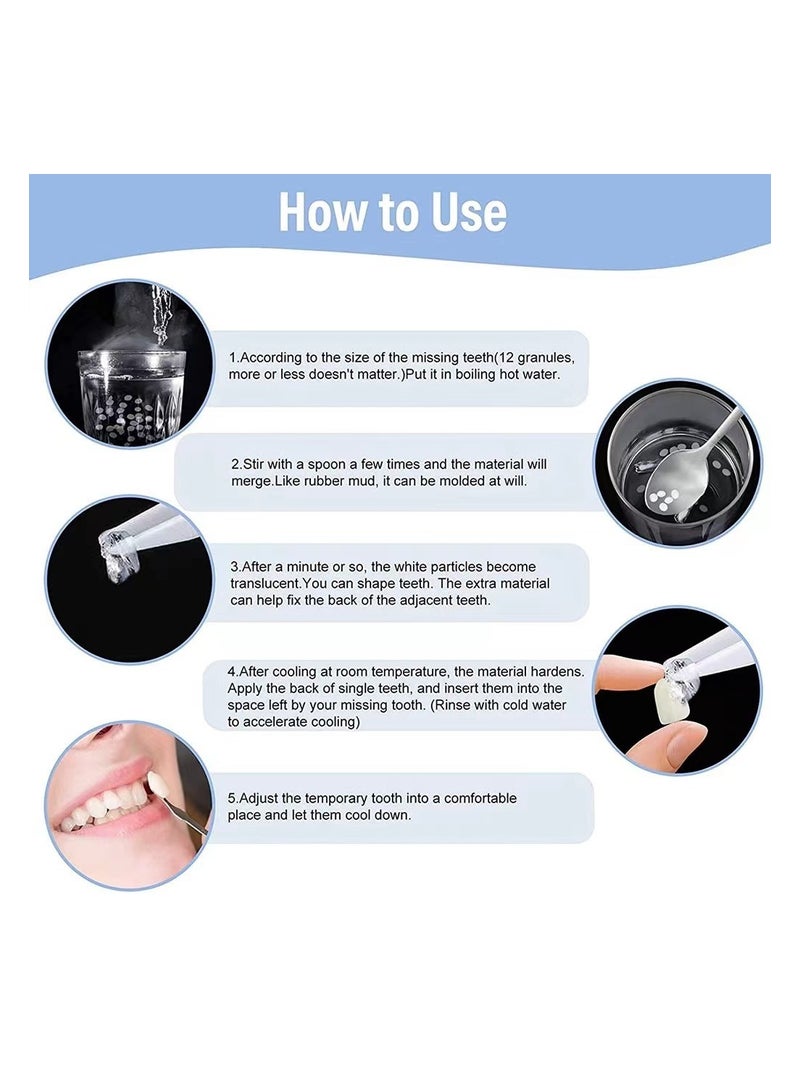 How to Use

1.According to the size of the missing teeth(12 granules, more or less doesn't matter.)Put it in boiling hot water.

2.Stir with a spoon a few times and the material will merge.Like rubber mud, it can be molded at will.

3.After a minute or so, the white particles become translucent.You can shape teeth. The extra material can help fix the back of the adjacent teeth.

4.After cooling at room temperature, the material hardens. Apply the back of single teeth, and insert them into the space left by your missing tooth. (Rinse with cold water to accelerate cooling)

5.Adjust the temporary tooth into a comfortable place and let them cool down.